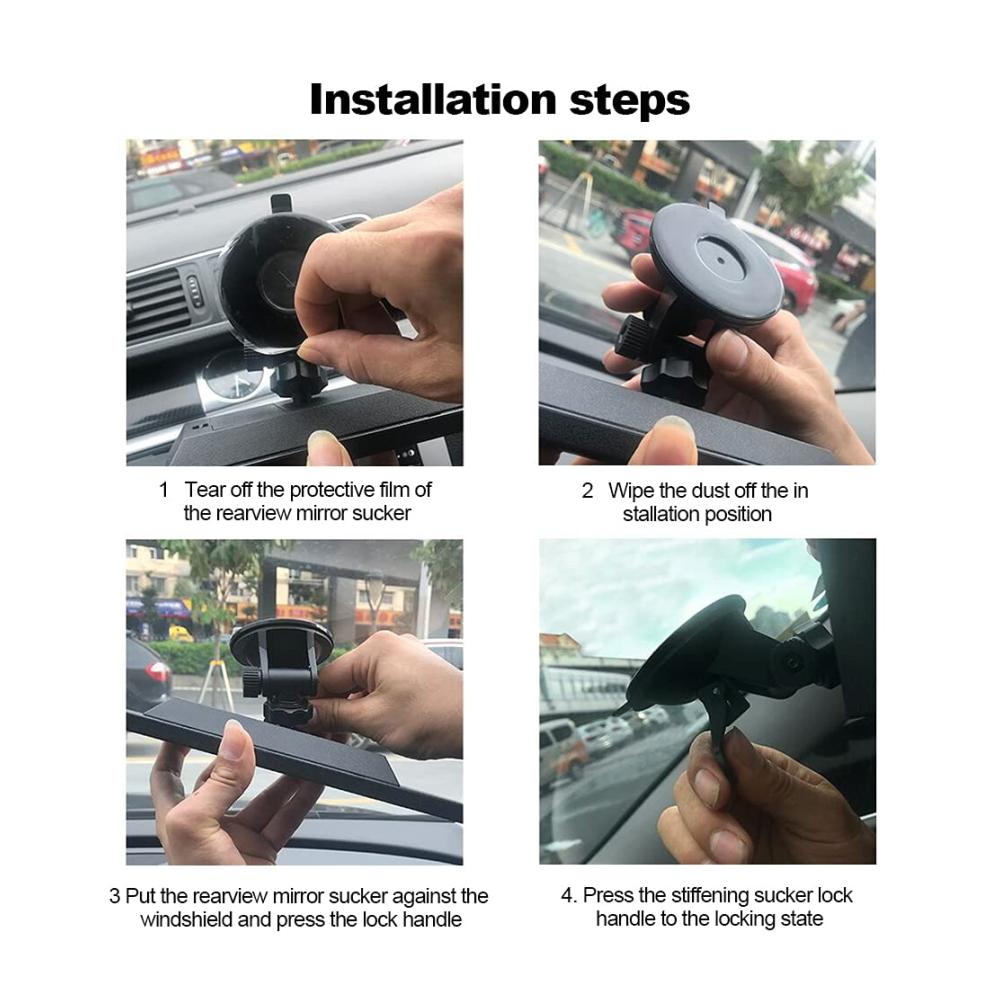 Installation steps

1 Tear off the protective film of the rearview mirror sucker

2 Wipe the dust off the in stallation position

3 Put the rearview mirror sucker against the windshield and press the lock handle

4. Press the stiffening sucker lock handle to the locking state