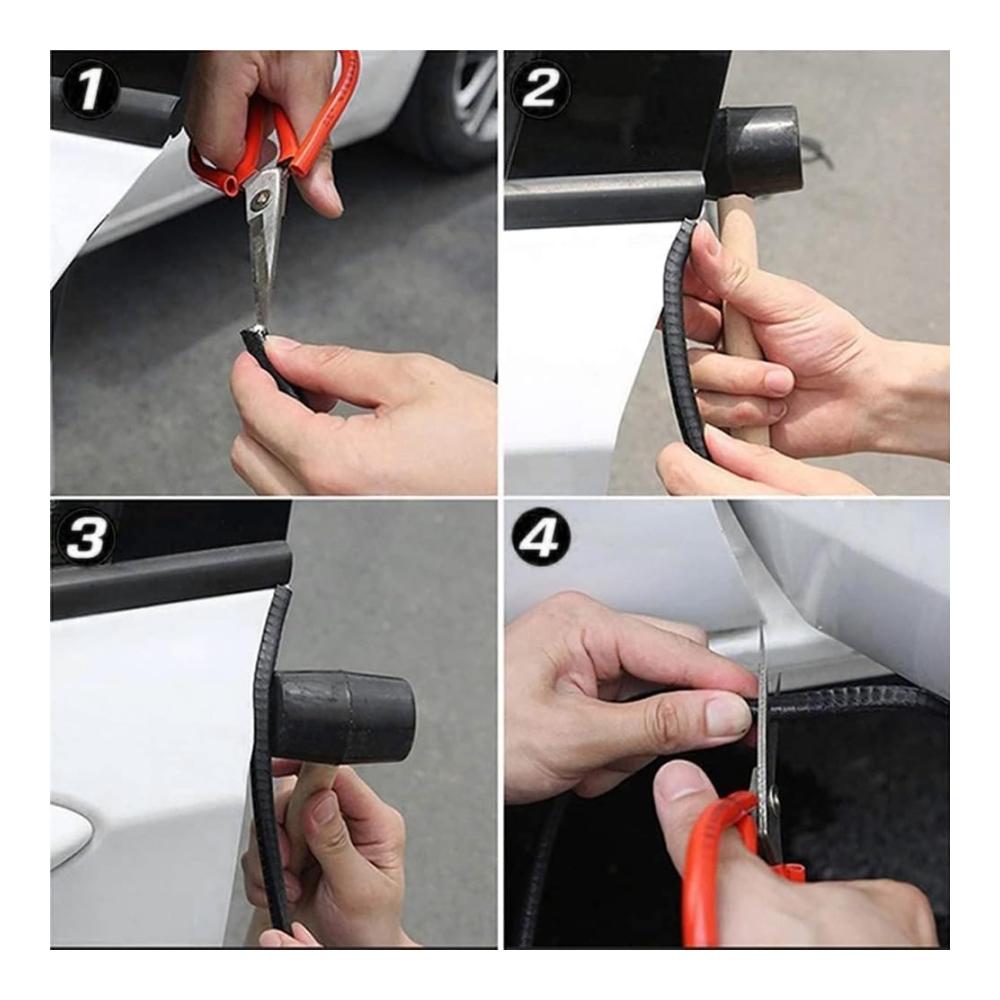 1

2

3

4