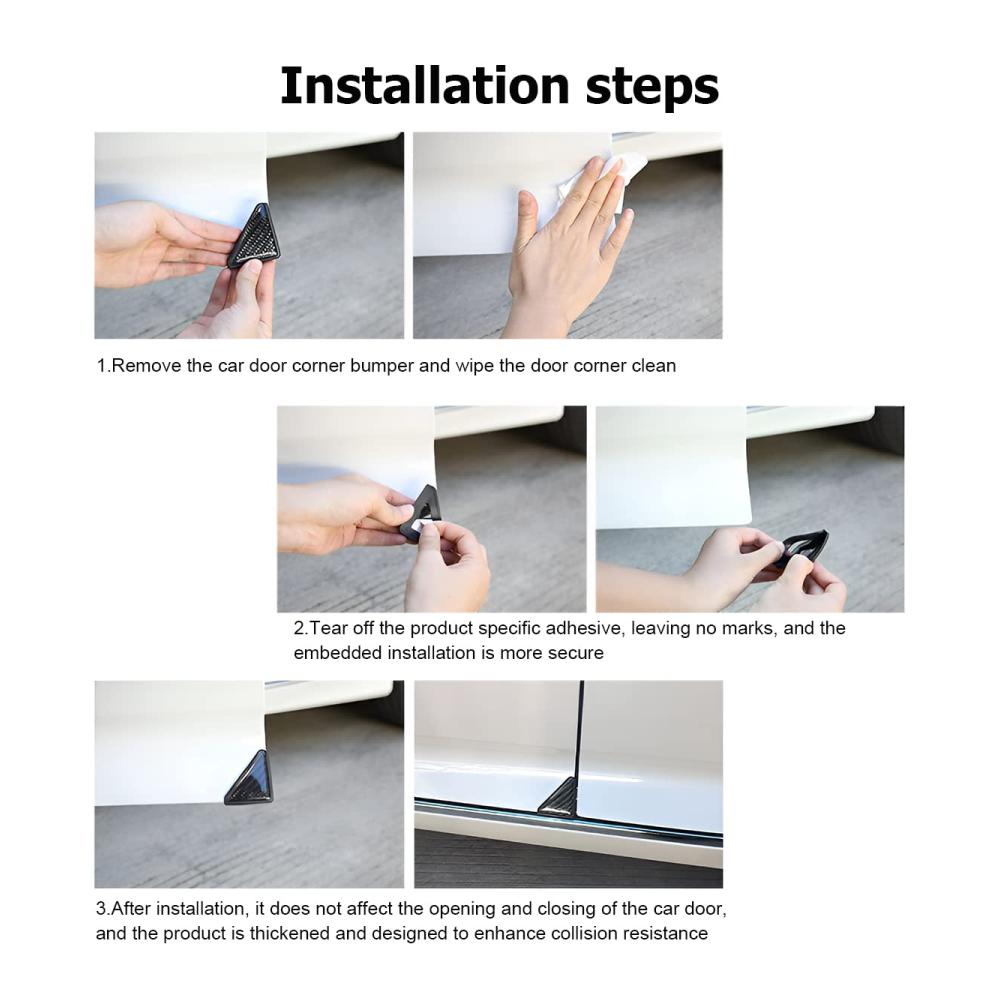 Installation steps

1.Remove the car door corner bumper and wipe the door corner clean

2.Tear off the product specific adhesive, leaving no marks, and the embedded installation is more secure

3.After installation, it does not affect the opening and closing of the car door, and the product is thickened and designed to enhance collision resistance