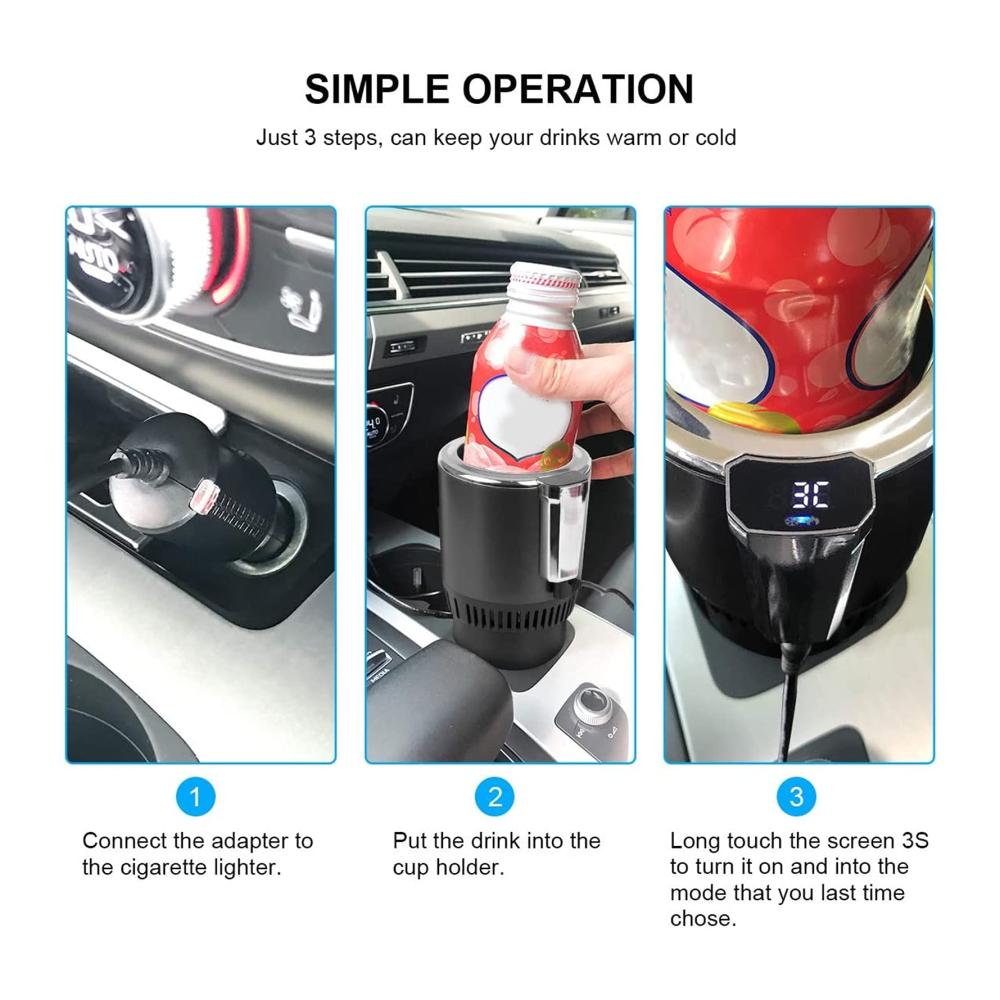 SIMPLE OPERATION

Just 3 steps, can keep your drinks warm or cold

AUTO

3C

1

Connect the adapter to the cigarette lighter.

2

Put the drink into the cup holder.

3

Long touch the screen 3S to turn it on and into the mode that you last time chose.