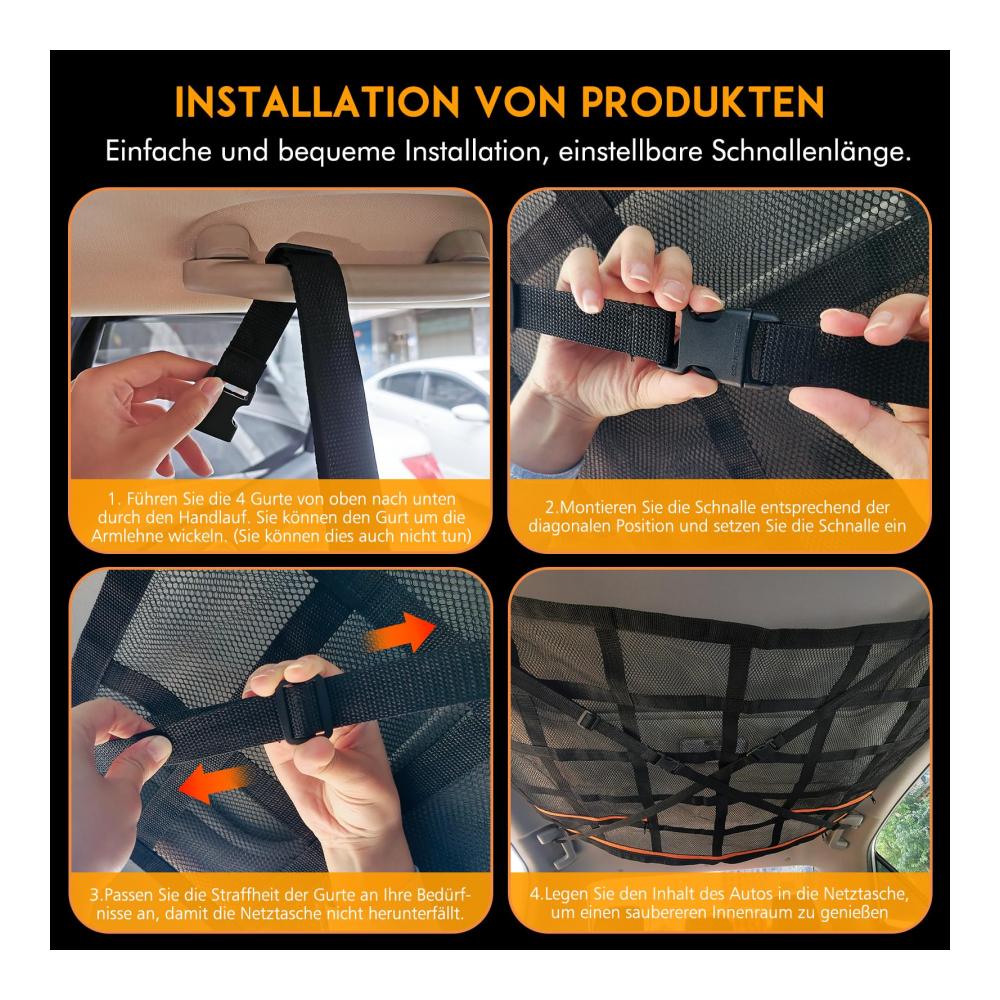 INSTALLATION VON PRODUKTEN

Einfache und bequeme Installation, einstellbare Schnallenlänge.

1. Führen Sie die 4 Gurte von oben nach unten durch den Handlauf. Sie können den Gurt um die Armlehne wickeln. (Sie können dies auch nicht tun)

2.Montieren Sie die Schnalle entsprechend der diagonalen Position und setzen Sie die Schnalle ein

3.Passen Sie die Straffheit der Gurte an Ihre Bedürfnisse an, damit die Netztasche nicht herunterfällt.

4.Legen Sie den Inhalt des Autos in die Netztasche, um einen saubereren Innenraum zu genießen