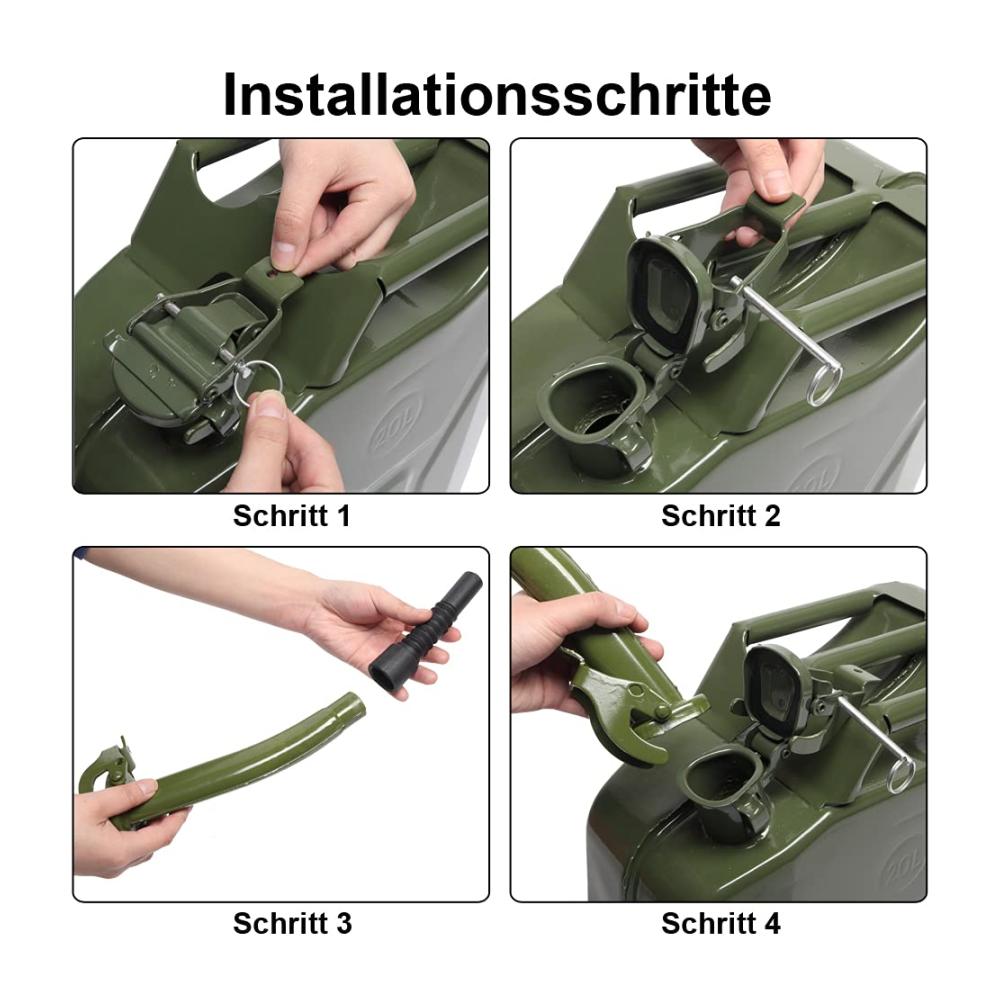 Installationsschritte

20L

Schritt 1

Schritt 2

Schritt 3

20L

Schritt 4