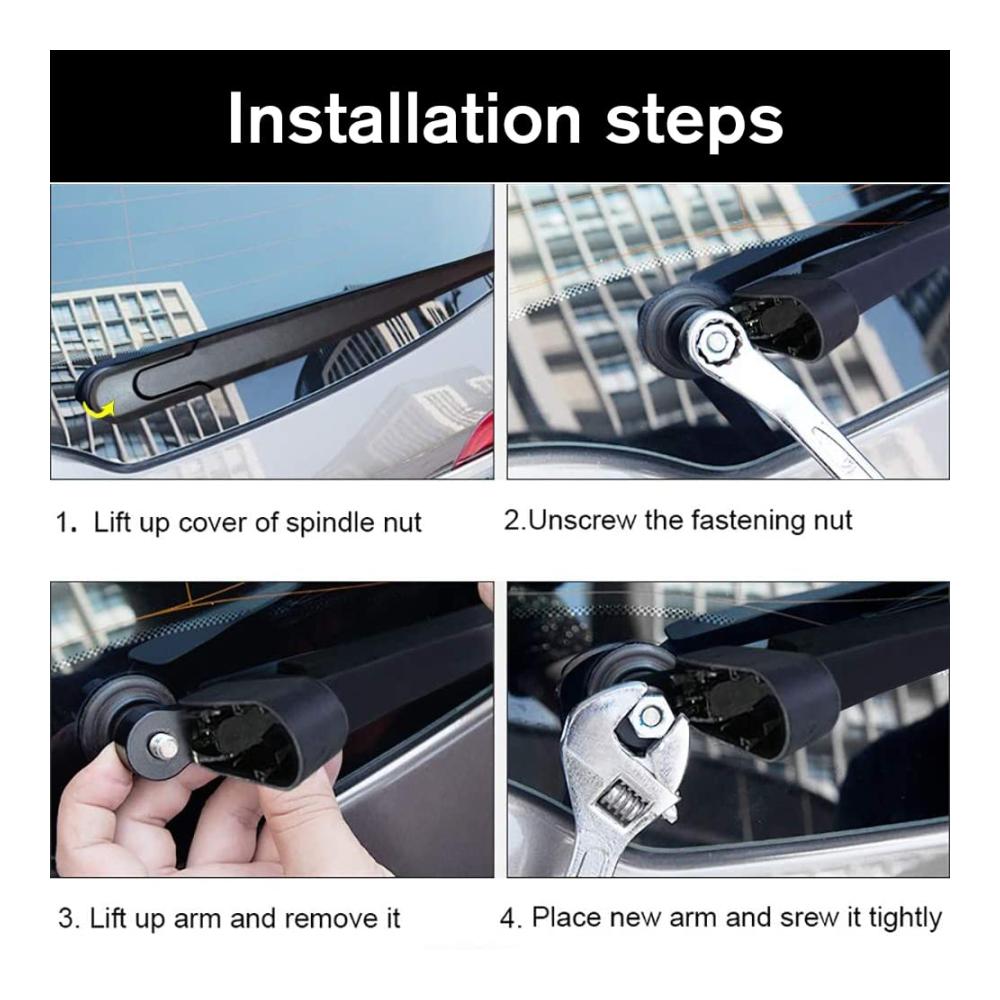 Installation steps

1. Lift up cover of spindle nut

2.Unscrew the fastening nut

3. Lift up arm and remove it

4. Place new arm and srew it tightly