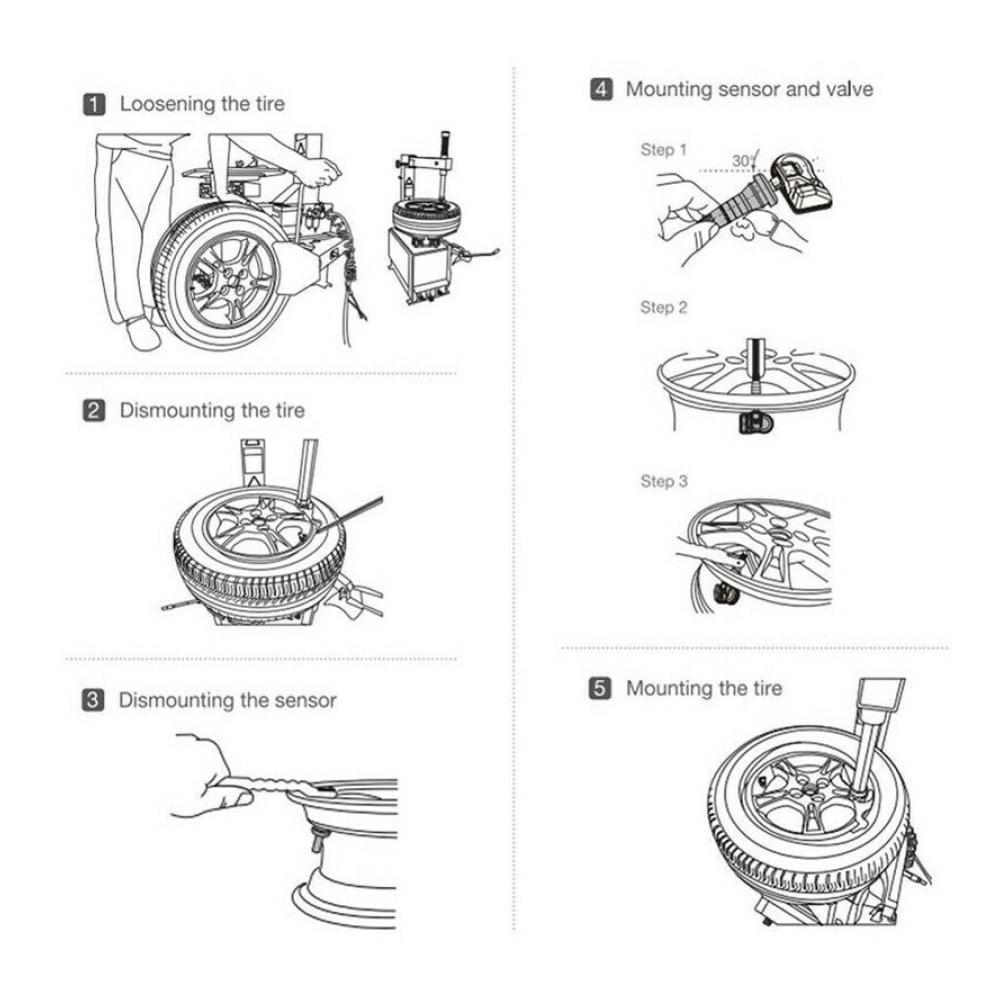 1 Loosening the tire

2 Dismounting the tire

3 Dismounting the sensor

4 Mounting sensor and valve

Step 1

30°

Step 2

Step 3

5 Mounting the tire