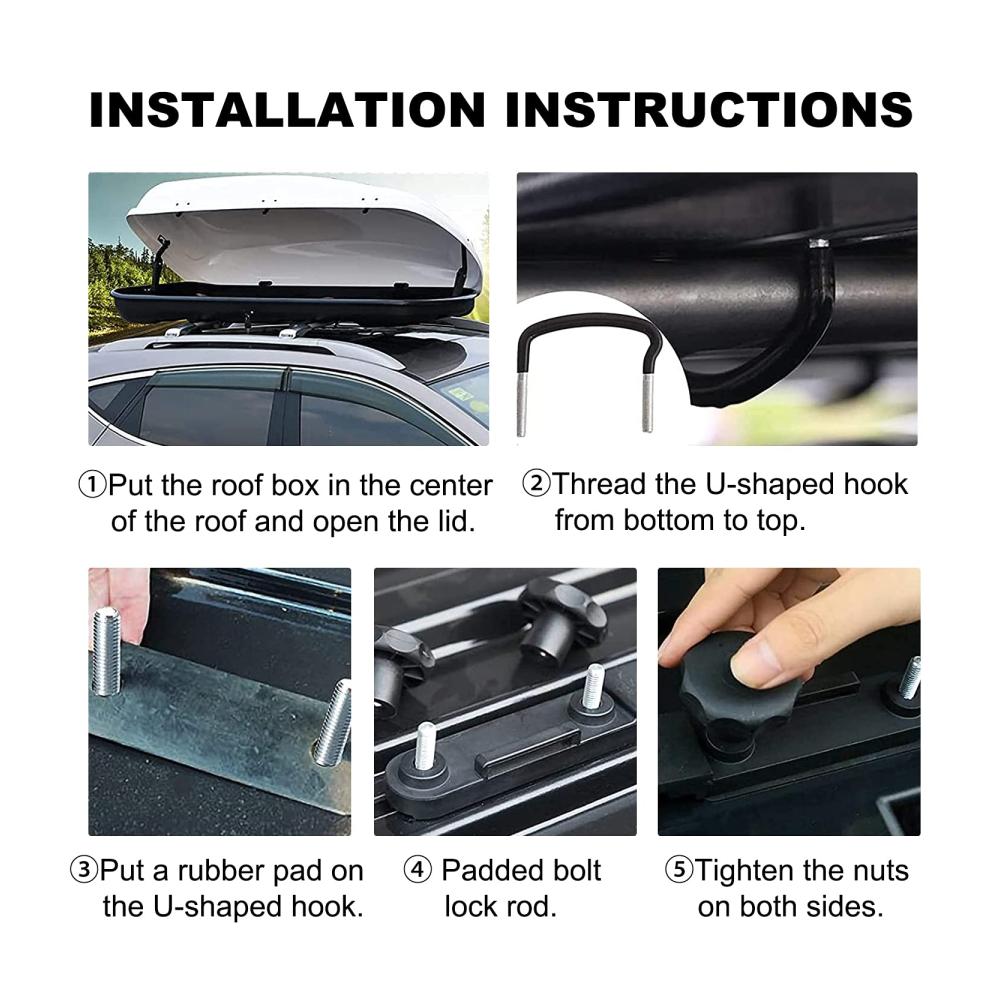 INSTALLATION INSTRUCTIONS

①Put the roof box in the center of the roof and open the lid.

②Thread the U-shaped hook from bottom to top.

③Put a rubber pad on the U-shaped hook.

④ Padded bolt lock rod.

⑤Tighten the nuts on both sides.