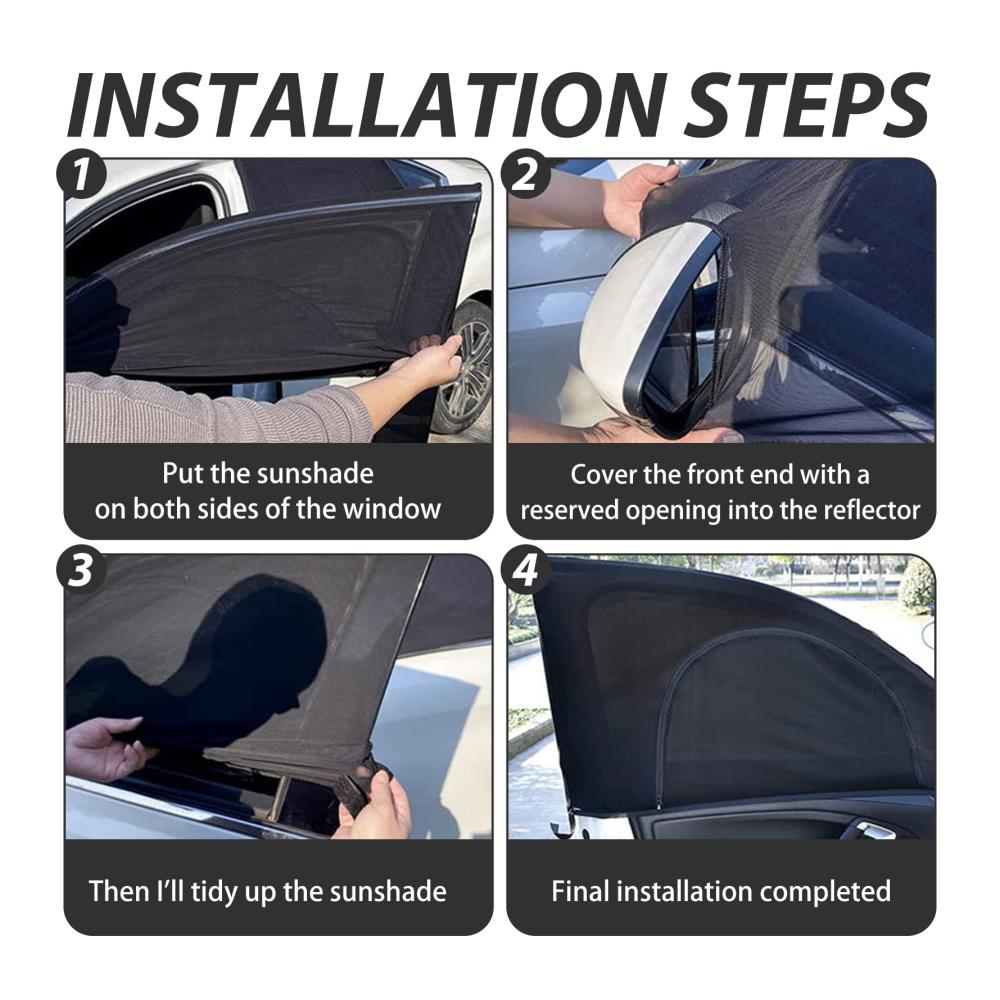 INSTALLATION STEPS

1

Put the sunshade on both sides of the window

2

Cover the front end with a reserved opening into the reflector

3

Then I'll tidy up the sunshade

4

Final installation completed