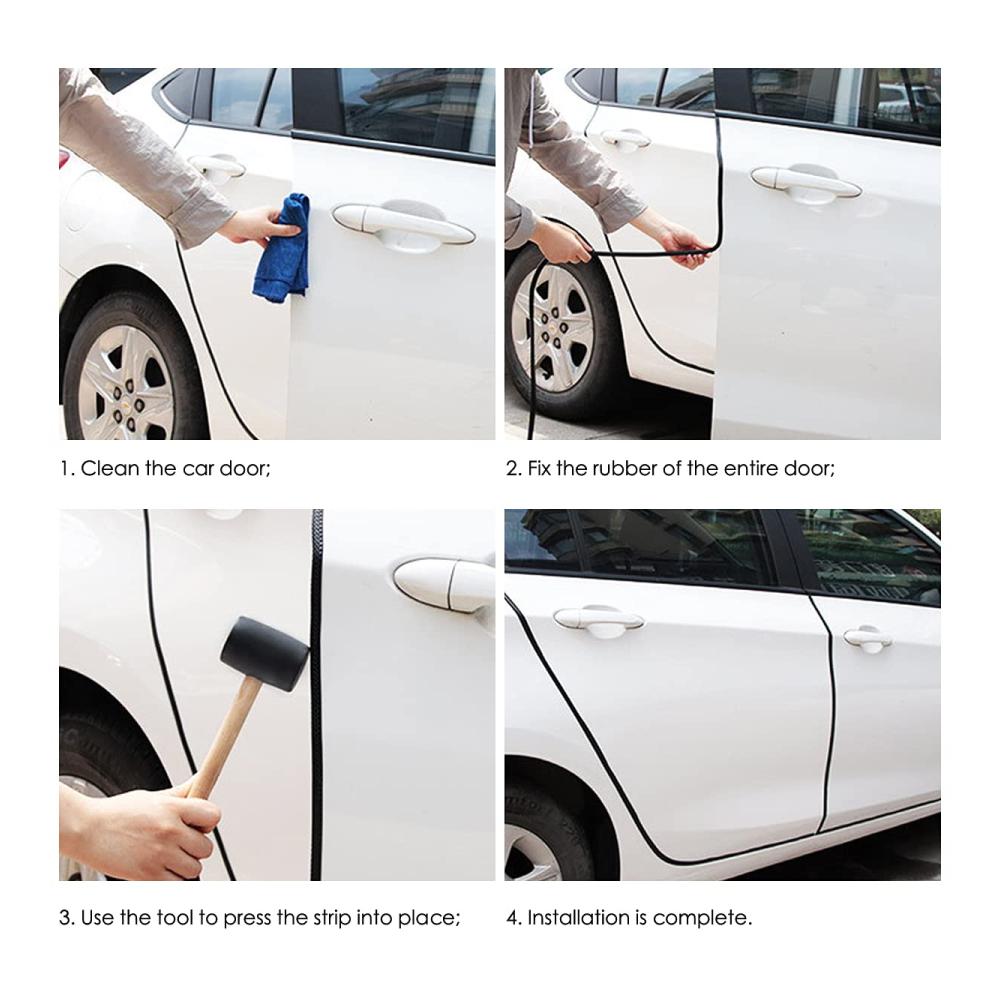 1. Clean the car door;

2. Fix the rubber of the entire door;

3. Use the tool to press the strip into place;

4. Installation is complete.