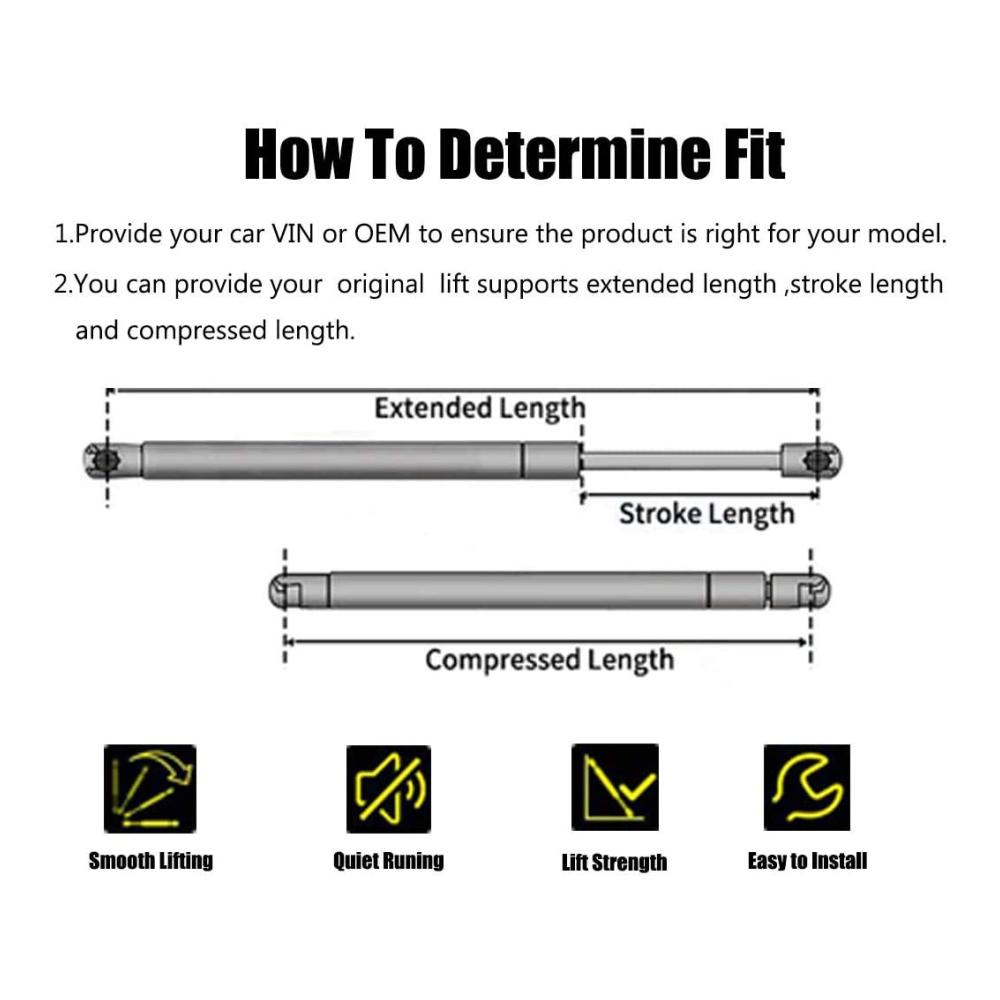 How To Determine Fit

1.Provide your car VIN or OEM to ensure the product is right for your model.

2.You can provide your original lift supports extended length ,stroke length and compressed length.

Extended Length

Stroke Length

Compressed Length

Smooth Lifting

Quiet Runing

Lift Strength

Easy to Install