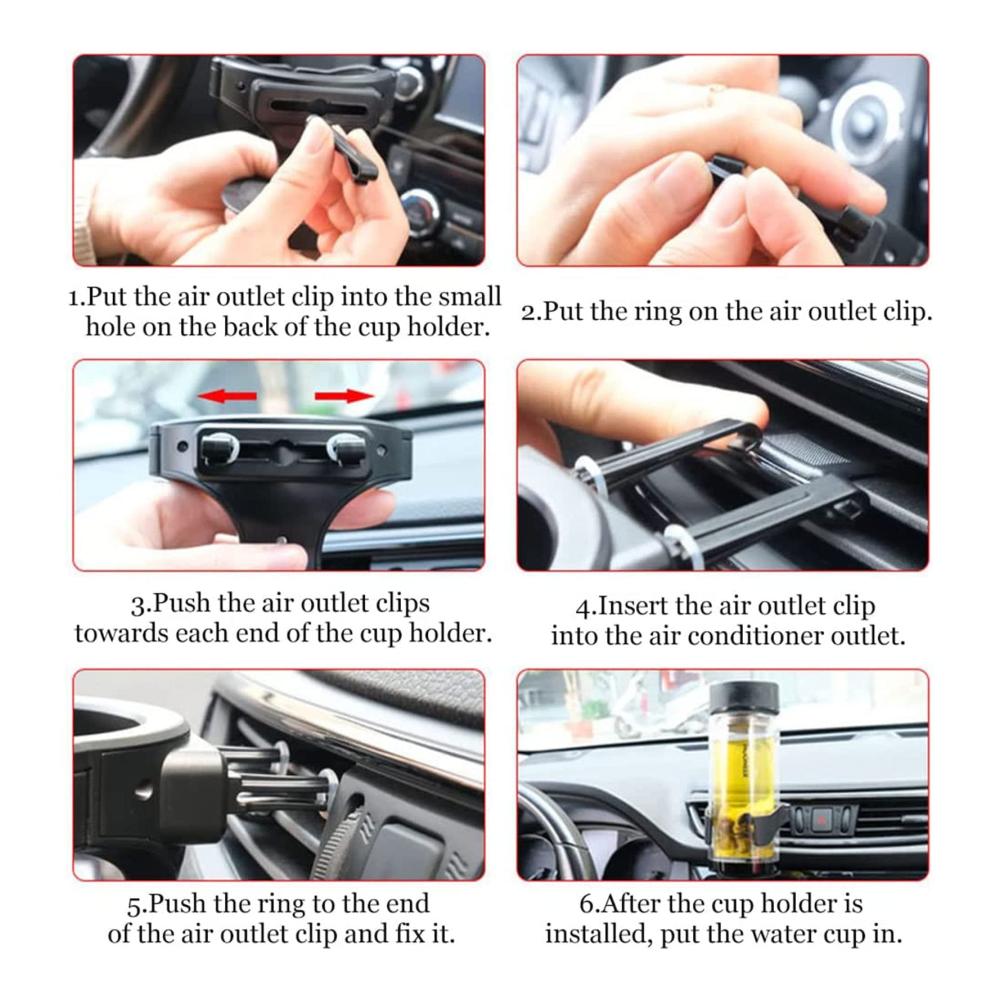 1.Put the air outlet clip into the small hole on the back of the cup holder.

2.Put the ring on the air outlet clip.

3.Push the air outlet clips towards each end of the cup holder.

4.Insert the air outlet clip into the air conditioner outlet.

5.Push the ring to the end of the air outlet clip and fix it.

6.After the cup holder is installed, put the water cup in.