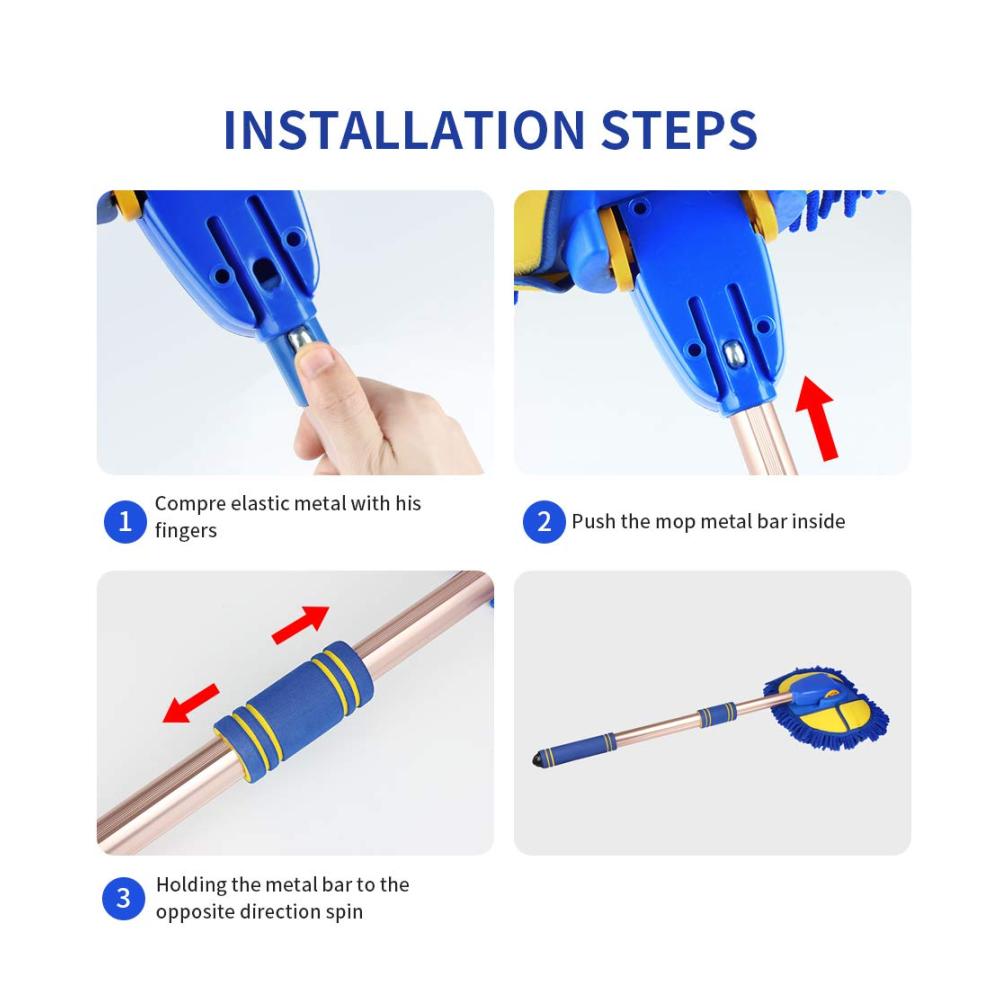 INSTALLATION STEPS

1 Compre elastic metal with his fingers

2 Push the mop metal bar inside

3 Holding the metal bar to the opposite direction spin