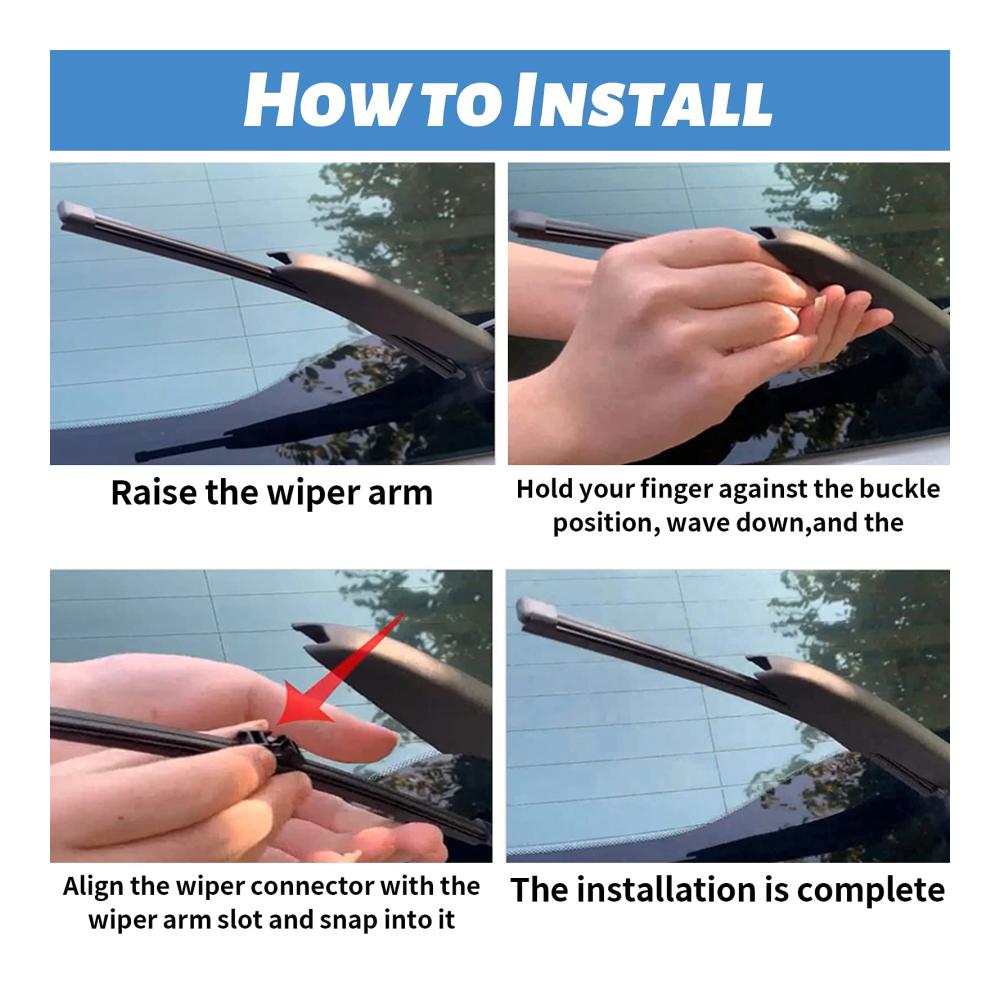 HOW TO INSTALL

Raise the wiper arm

Hold your finger against the buckle position, wave down,and the

Align the wiper connector with the wiper arm slot and snap into it

The installation is complete