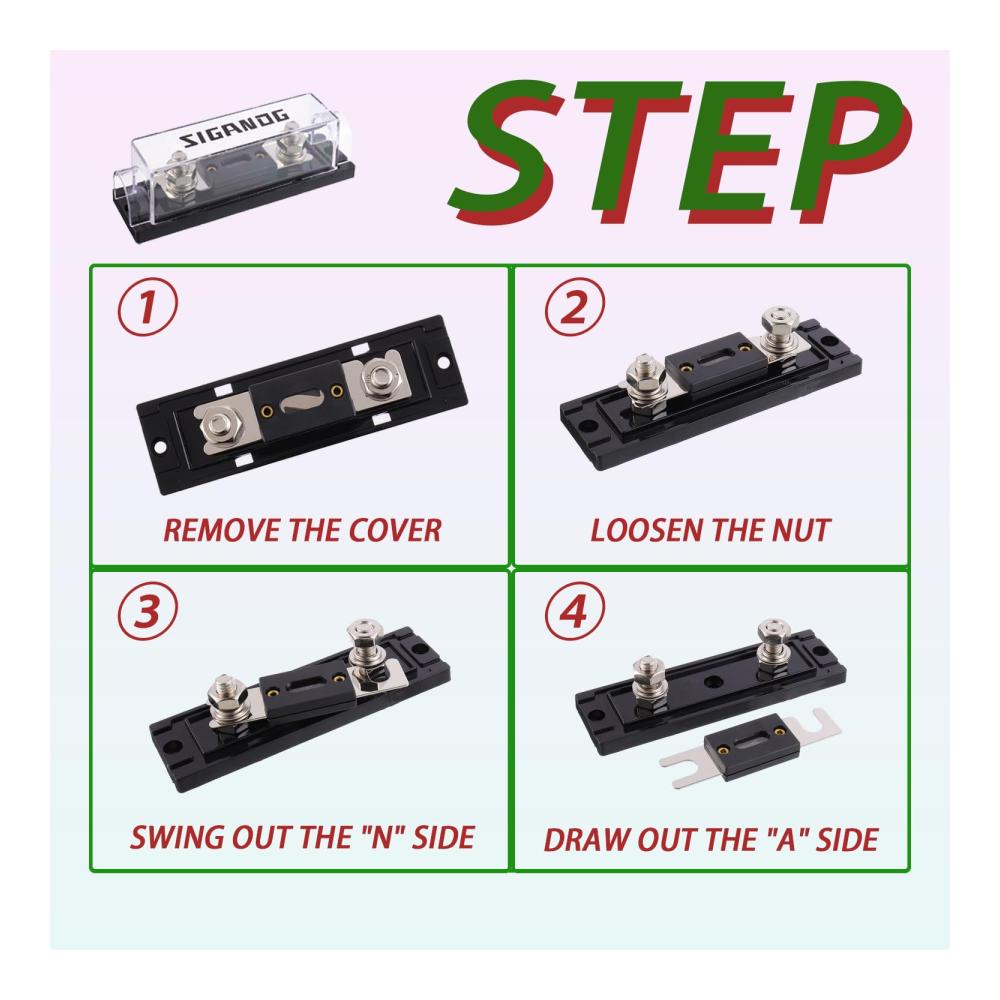 SIGANDG

STEP

1
REMOVE THE COVER

2
LOOSEN THE NUT

3
SWING OUT THE "N" SIDE

4
DRAW OUT THE "A" SIDE