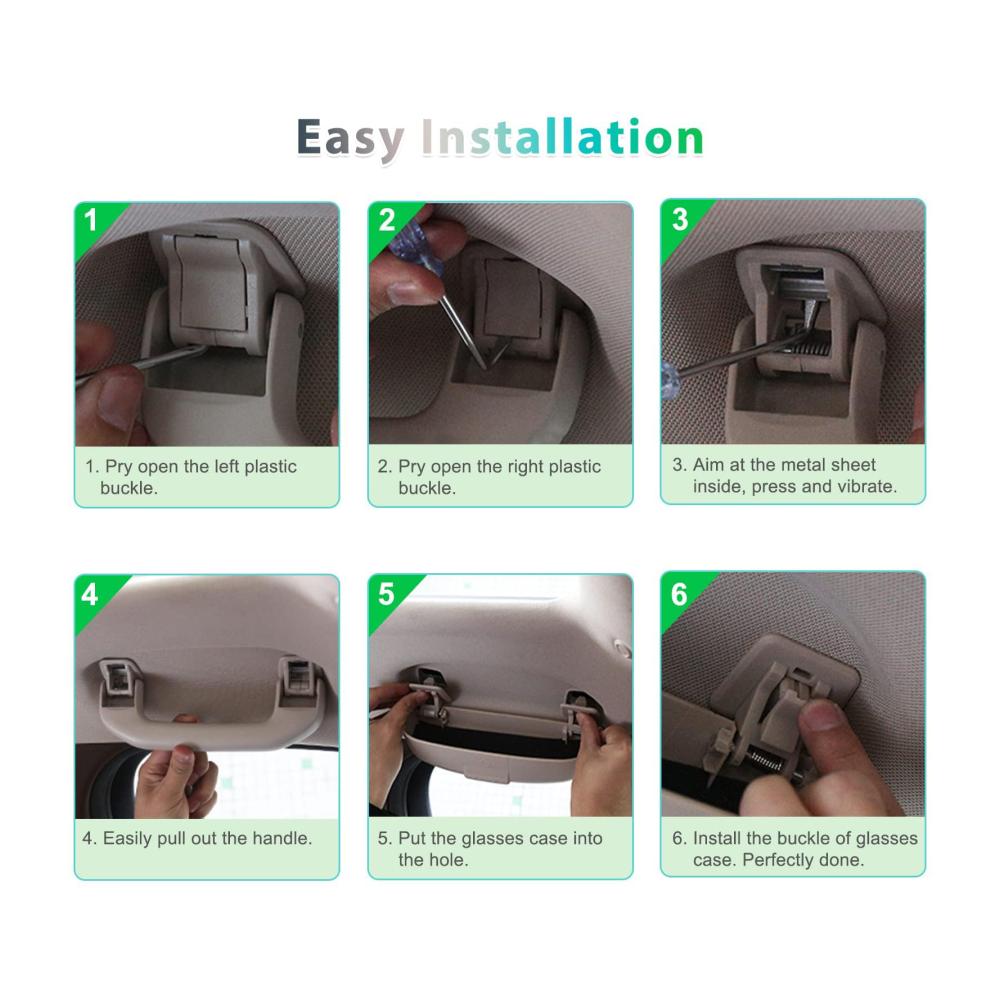 Easy Installation

1

1. Pry open the left plastic buckle.

2

2. Pry open the right plastic buckle.

3

3. Aim at the metal sheet inside, press and vibrate.

4

4. Easily pull out the handle.

5

5. Put the glasses case into the hole.

6

6. Install the buckle of glasses case. Perfectly done.