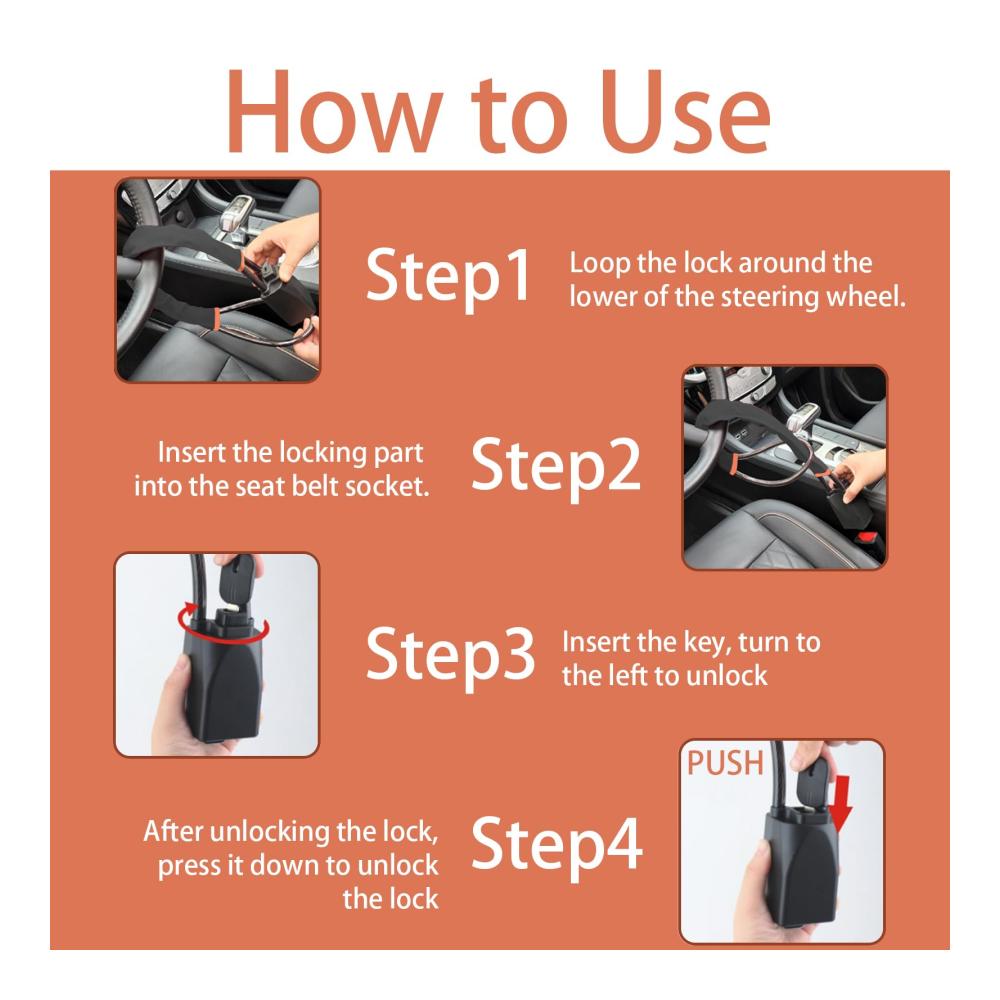 How to Use

Step1 Loop the lock around the lower of the steering wheel.

Insert the locking part into the seat belt socket. Step2

Step3 Insert the key, turn to the left to unlock

PUSH

After unlocking the lock, press it down to unlock the lock Step4