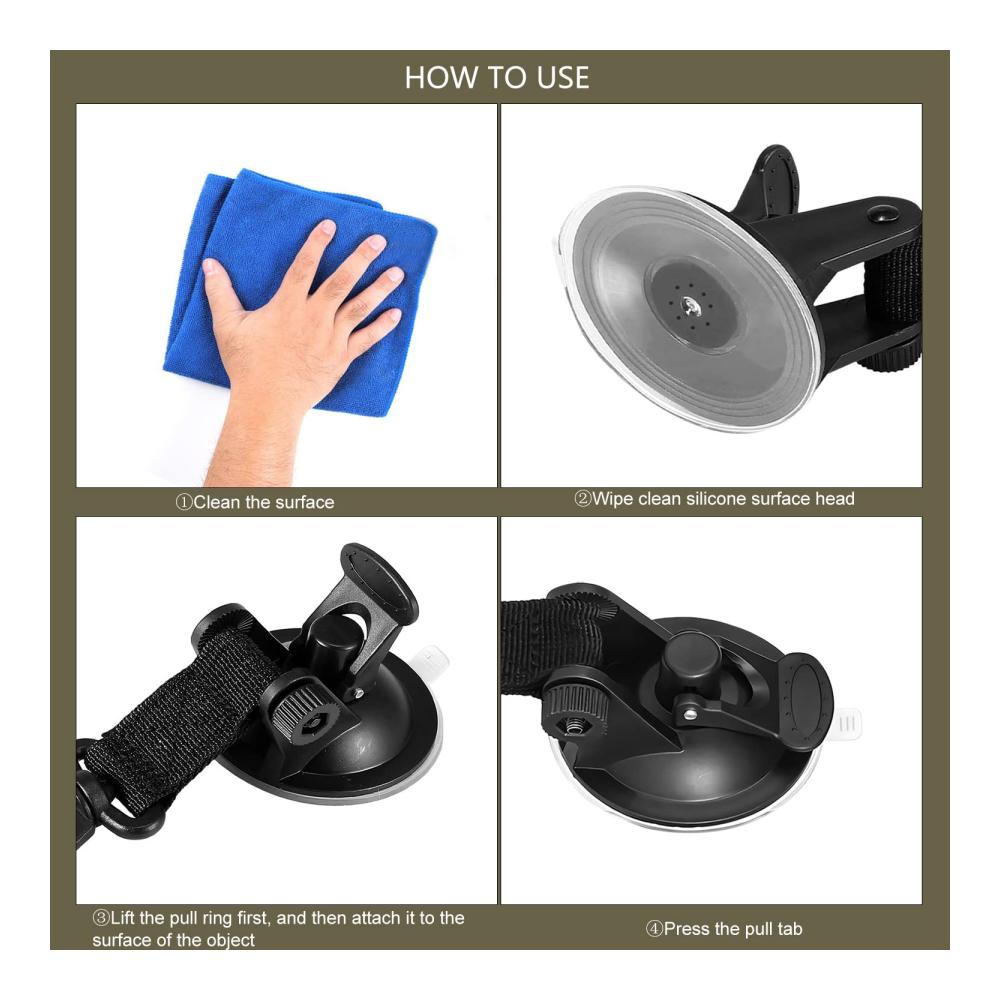 HOW TO USE

①Clean the surface

②Wipe clean silicone surface head

③Lift the pull ring first, and then attach it to the surface of the object

④Press the pull tab