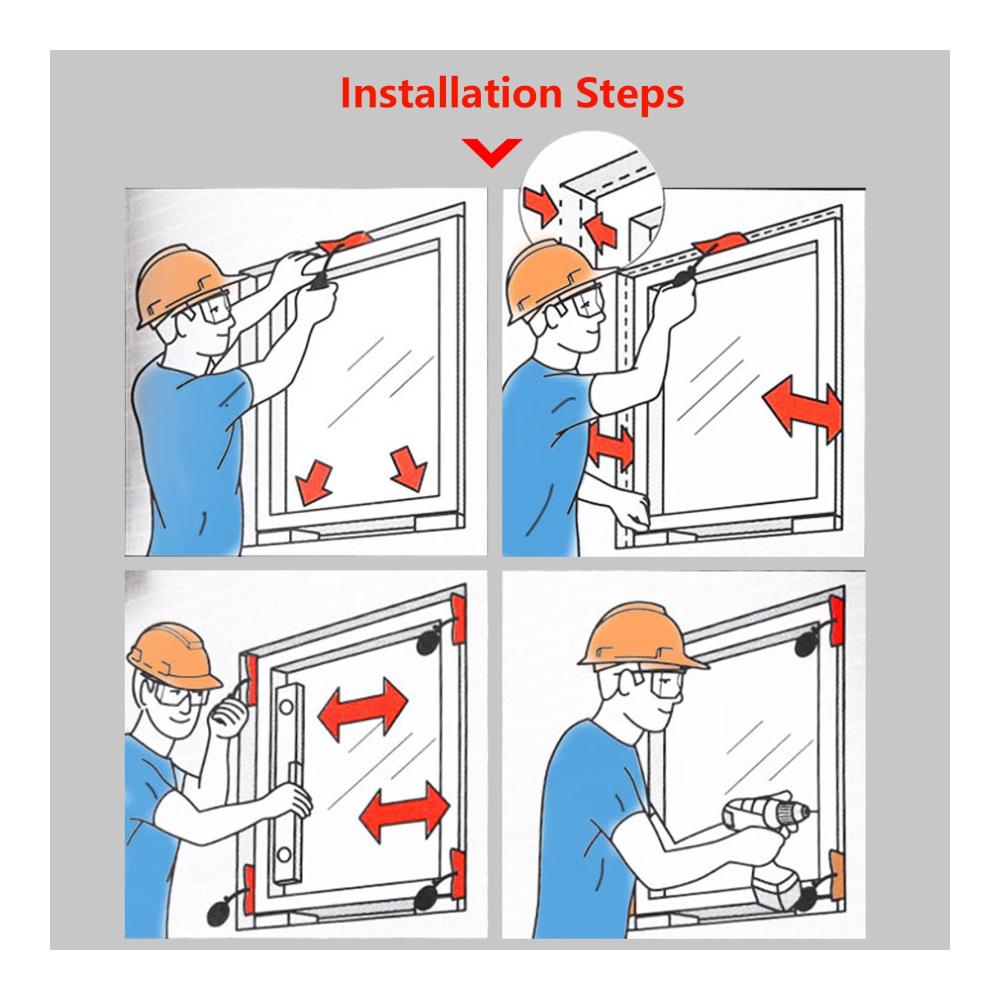 Installation Steps