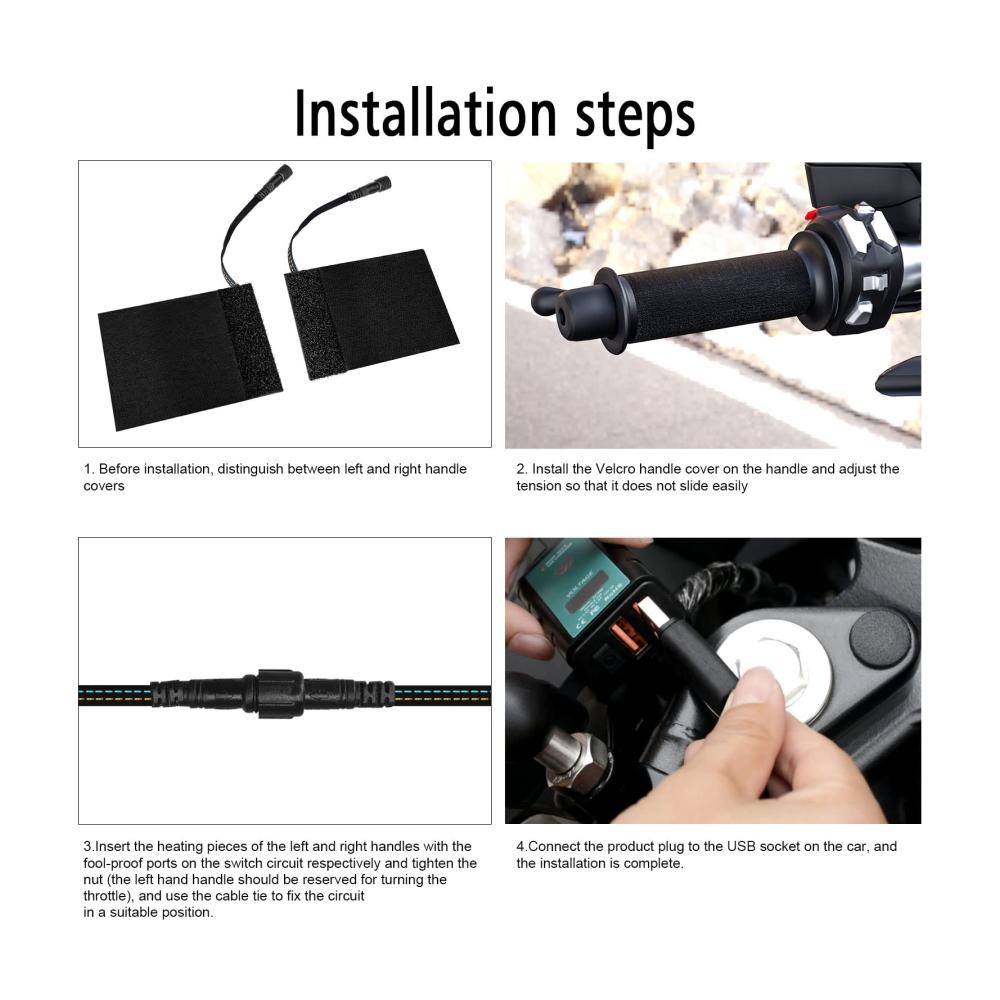 Installation steps

1. Before installation, distinguish between left and right handle covers

2. Install the Velcro handle cover on the handle and adjust the tension so that it does not slide easily

3.Insert the heating pieces of the left and right handles with the fool-proof ports on the switch circuit respectively and tighten the nut (the left hand handle should be reserved for turning the throttle), and use the cable tie to fix the circuit in a suitable position.

4.Connect the product plug to the USB socket on the car, and the installation is complete.