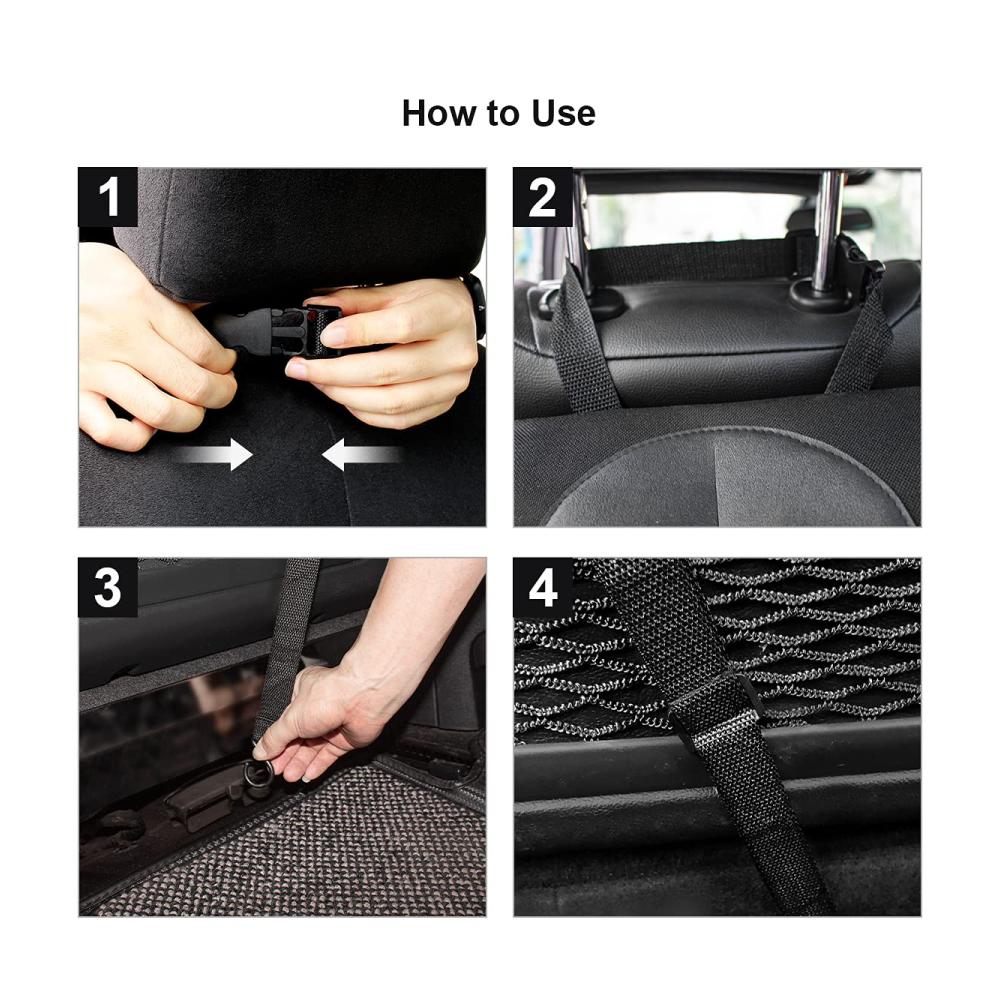 How to Use

1

2

3

4