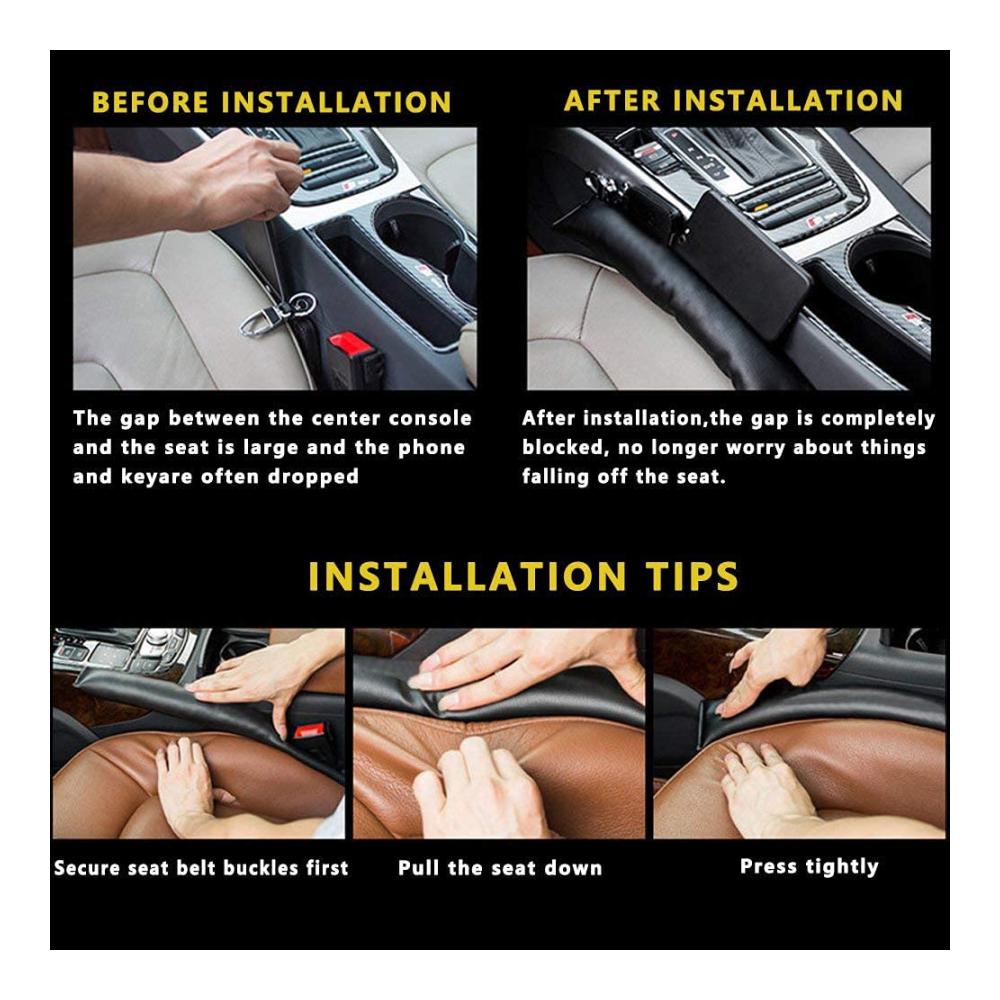 BEFORE INSTALLATION

The gap between the center console and the seat is large and the phone and keyare often dropped

AFTER INSTALLATION

After installation,the gap is completely blocked, no longer worry about things falling off the seat.

INSTALLATION TIPS

Secure seat belt buckles first

Pull the seat down

Press tightly