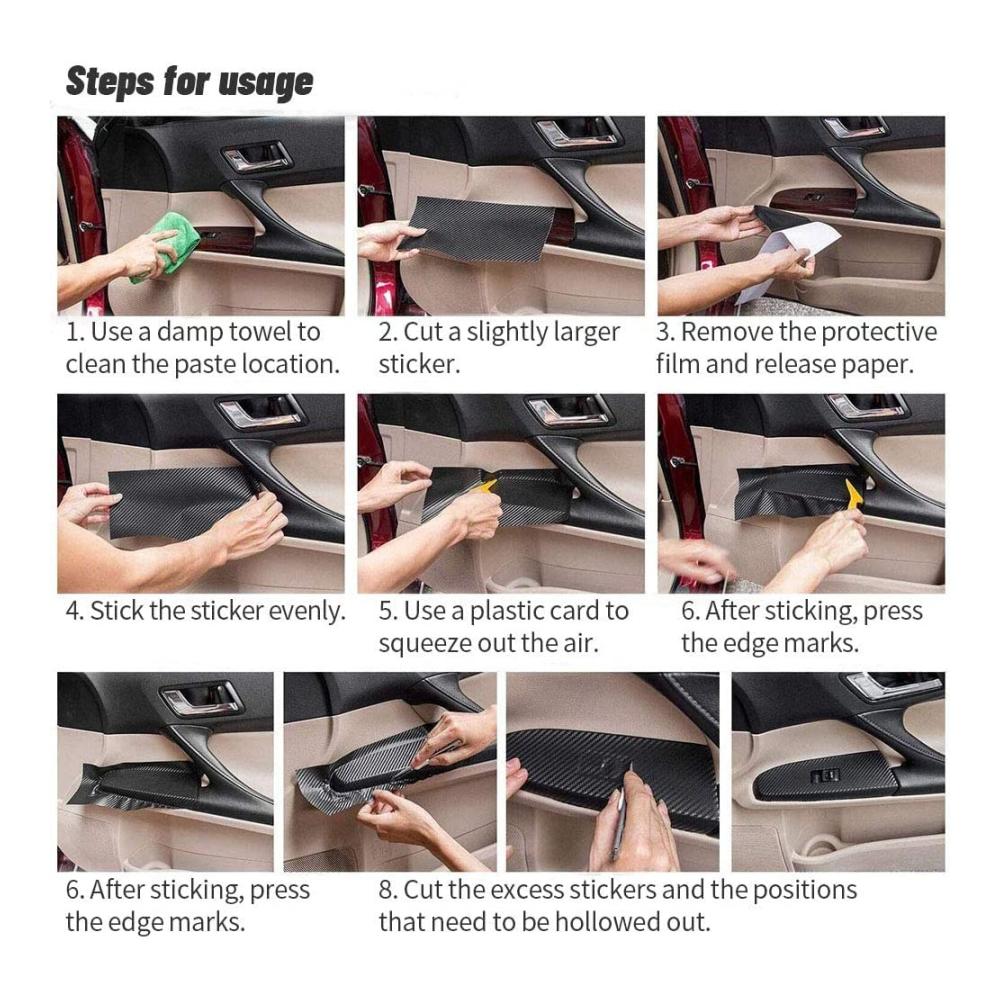 Steps for usage

1. Use a damp towel to clean the paste location.

2. Cut a slightly larger sticker.

3. Remove the protective film and release paper.

4. Stick the sticker evenly.

5. Use a plastic card to squeeze out the air.

6. After sticking, press the edge marks.

6. After sticking, press the edge marks.

8. Cut the excess stickers and the positions that need to be hollowed out.