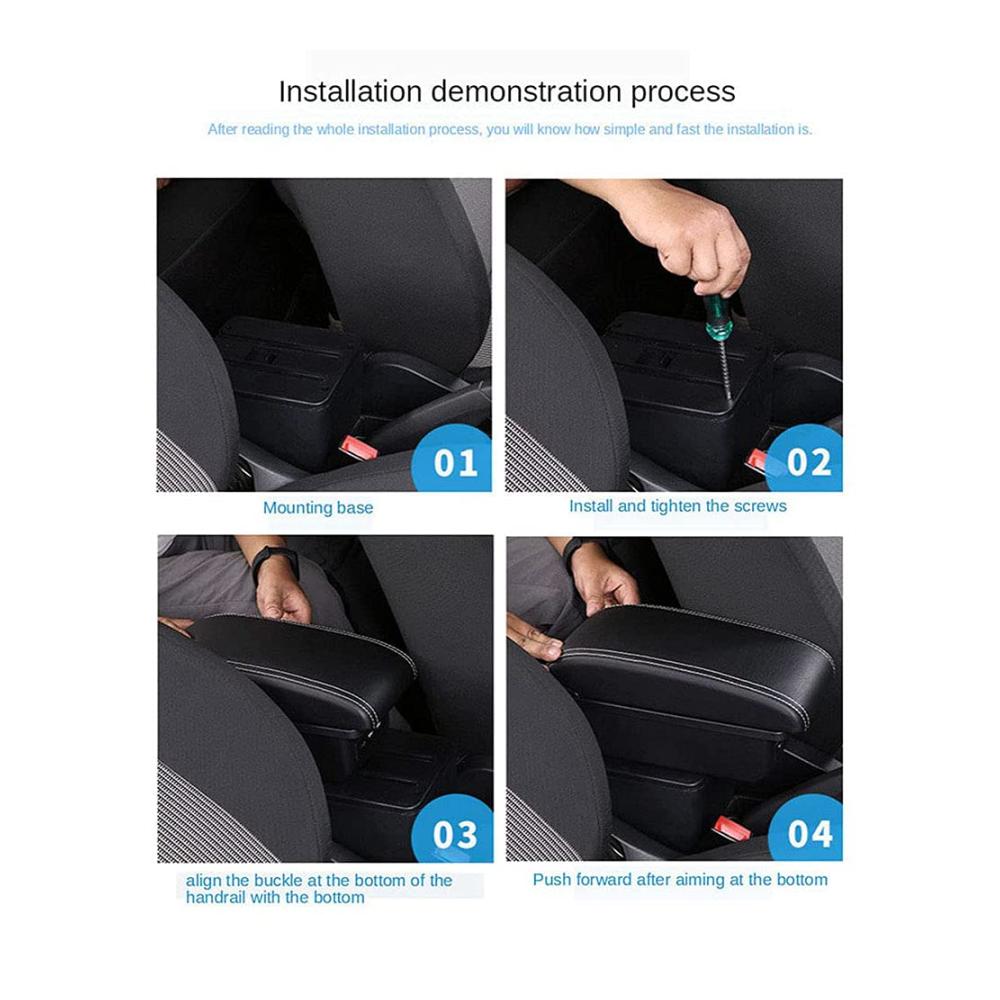 Installation demonstration process

After reading the whole installation process, you will know how simple and fast the installation is.

01

Mounting base

02

Install and tighten the screws

03

align the buckle at the bottom of the handrail with the bottom

04

Push forward after aiming at the bottom