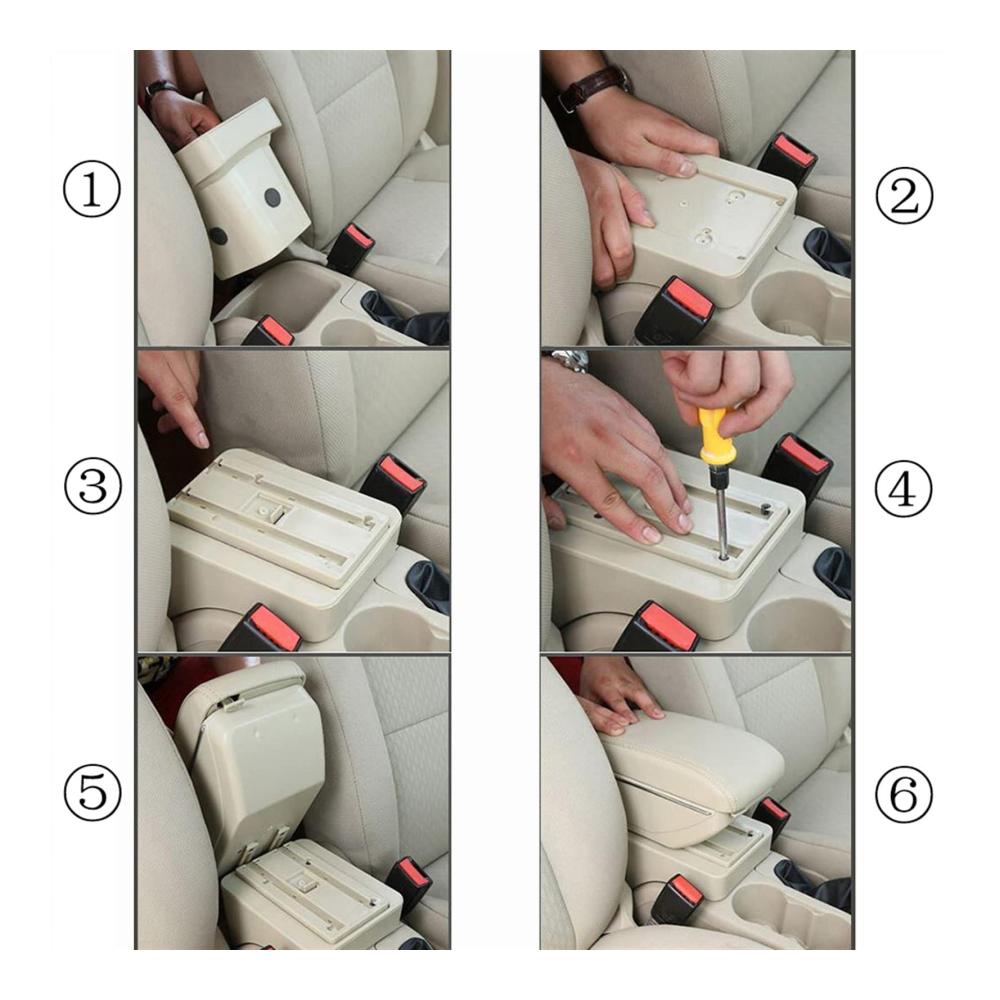 ①
②
③
④
⑤
⑥