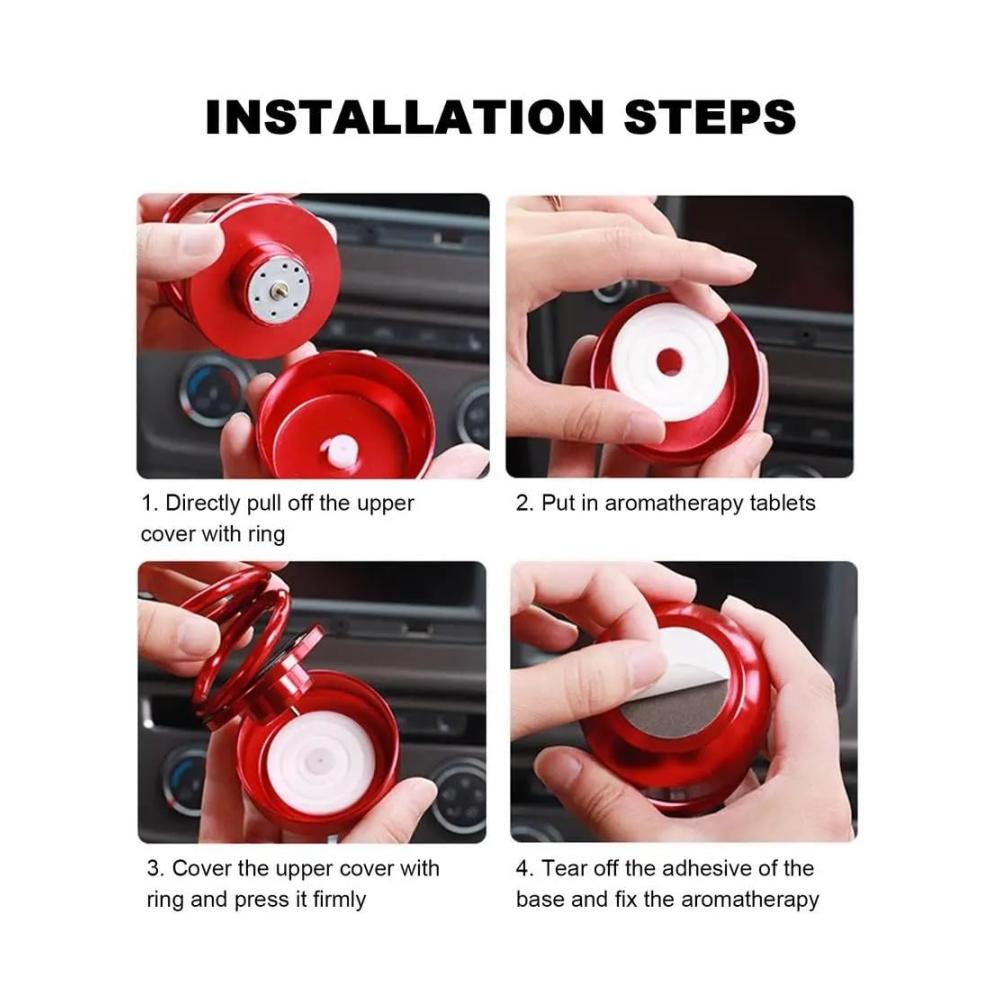 INSTALLATION STEPS

1. Directly pull off the upper cover with ring

2. Put in aromatherapy tablets

3. Cover the upper cover with ring and press it firmly

4. Tear off the adhesive of the base and fix the aromatherapy