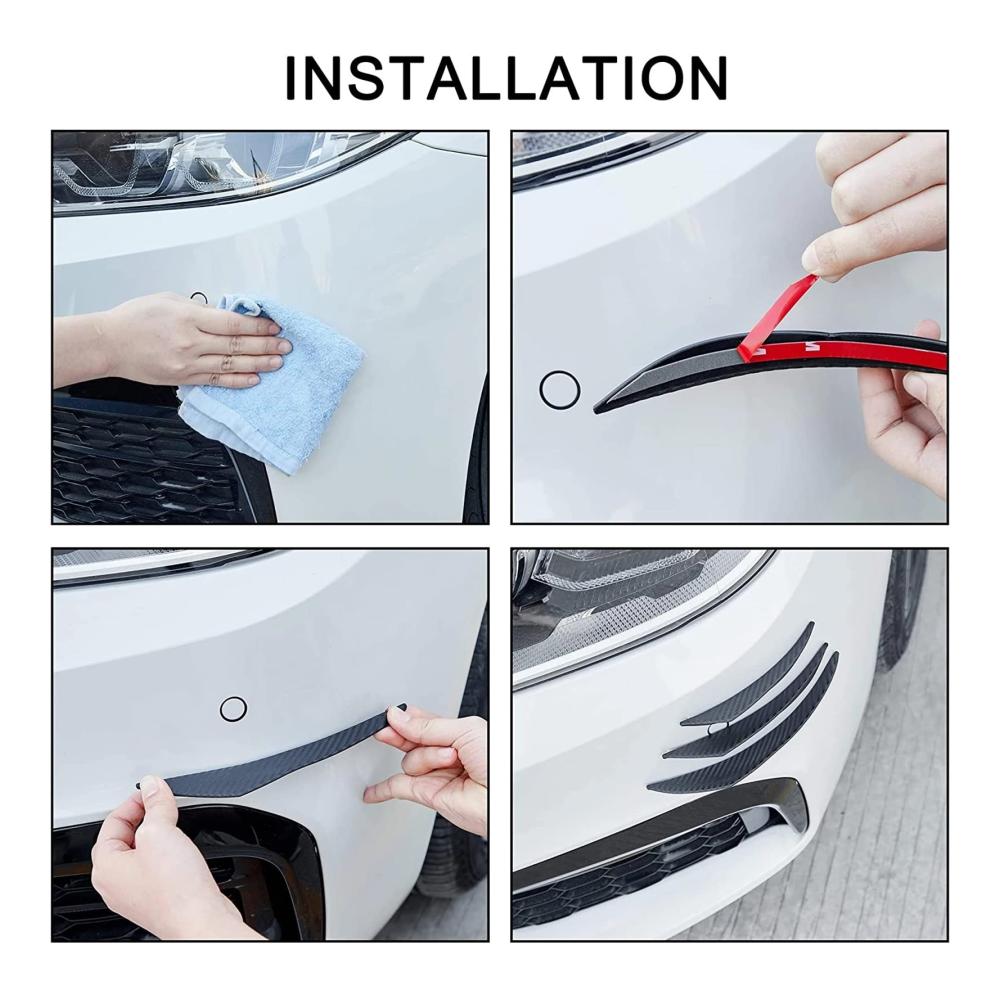 INSTALLATION