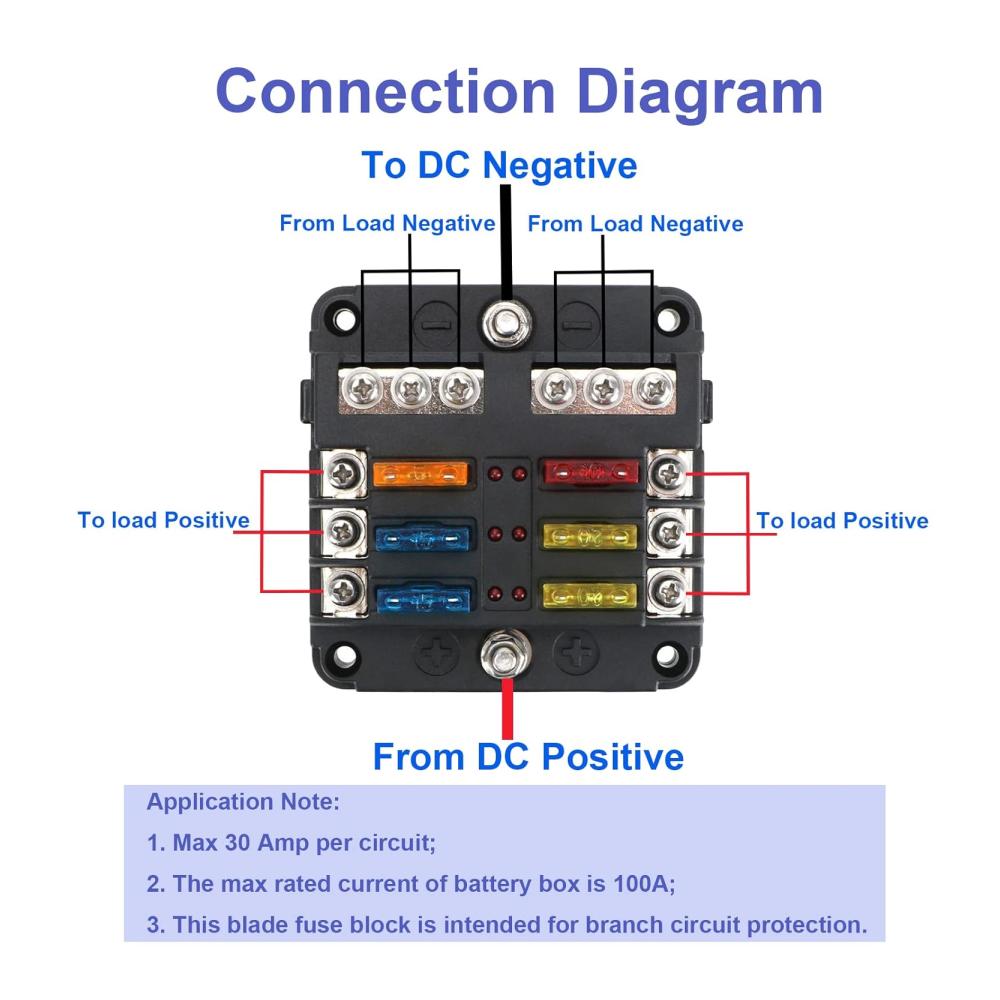 Connection Diagram

To DC Negative

From Load Negative

From Load Negative

To load Positive

To load Positive

From DC Positive

Application Note:

1. Max 30 Amp per circuit;

2. The max rated current of battery box is 100A;

3. This blade fuse block is intended for branch circuit protection.