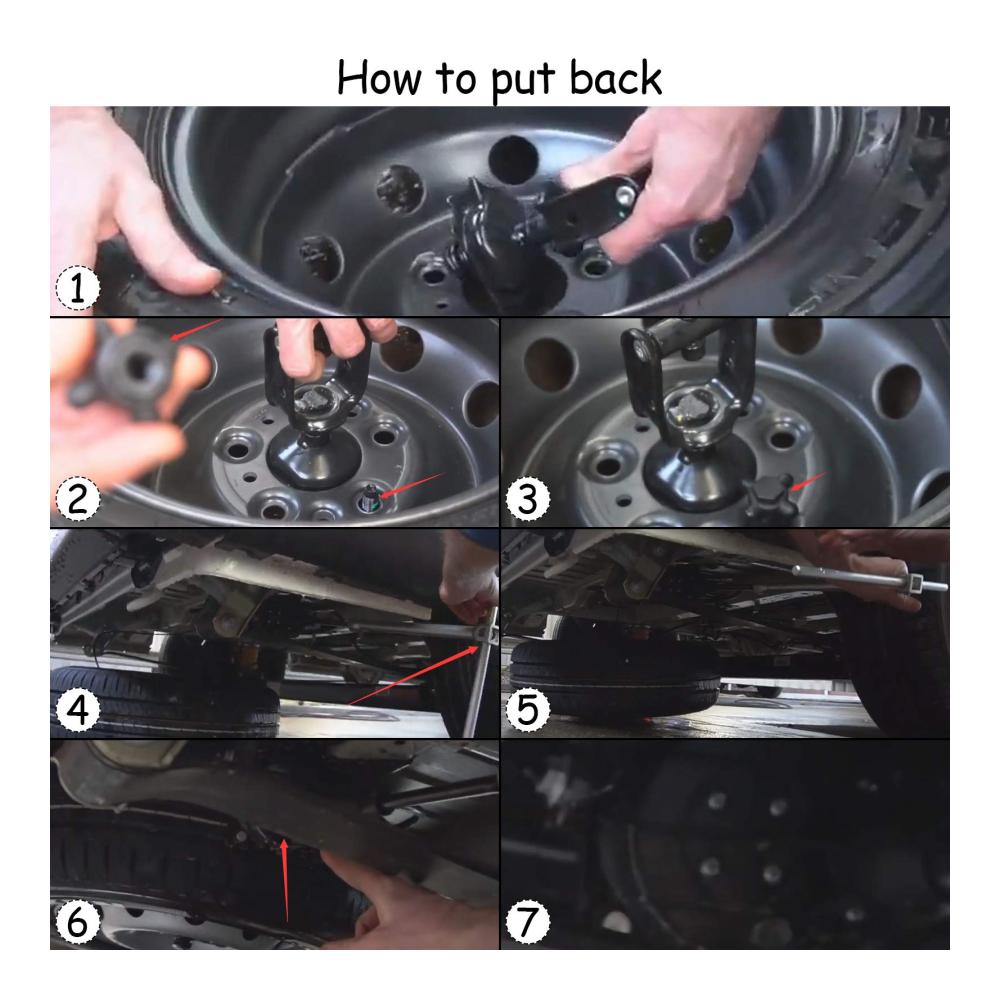 How to put back

1

2

3

4

5

6

7