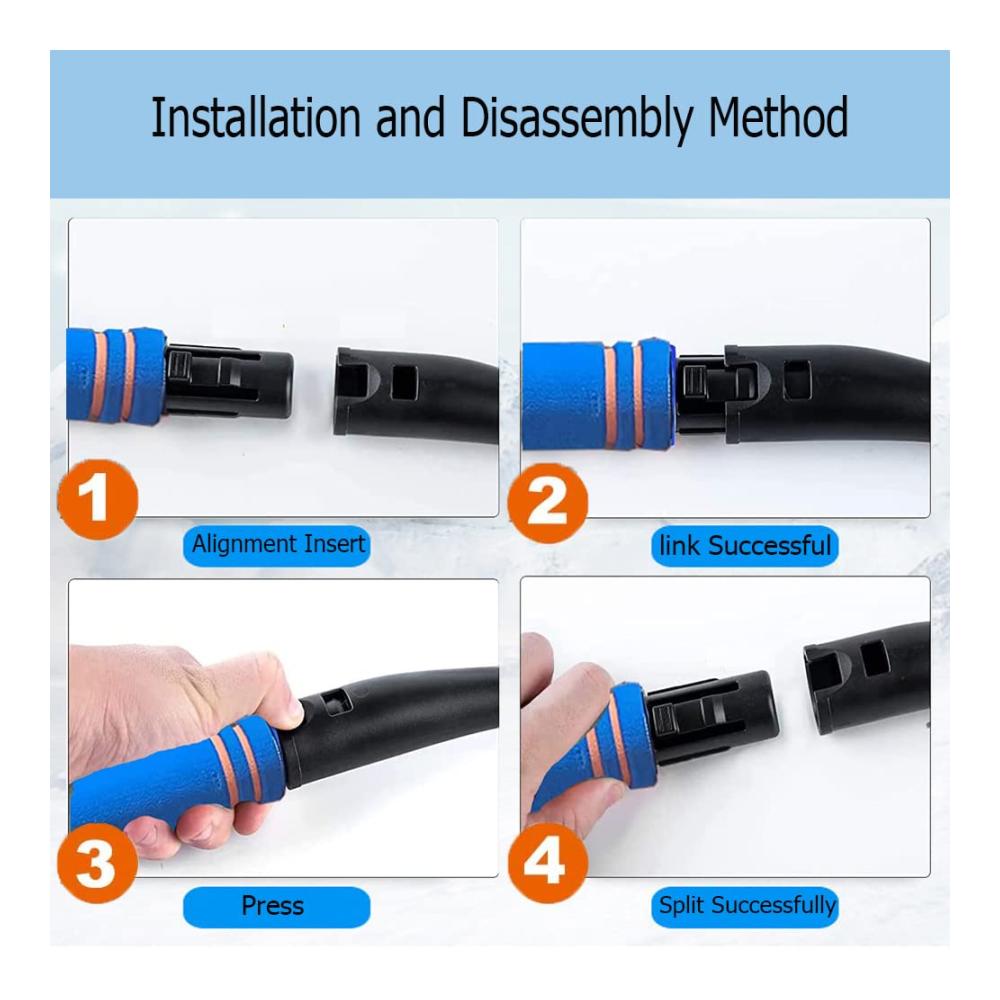 Installation and Disassembly Method

1

Alignment Insert

2

link Successful

3

Press

4

Split Successfully