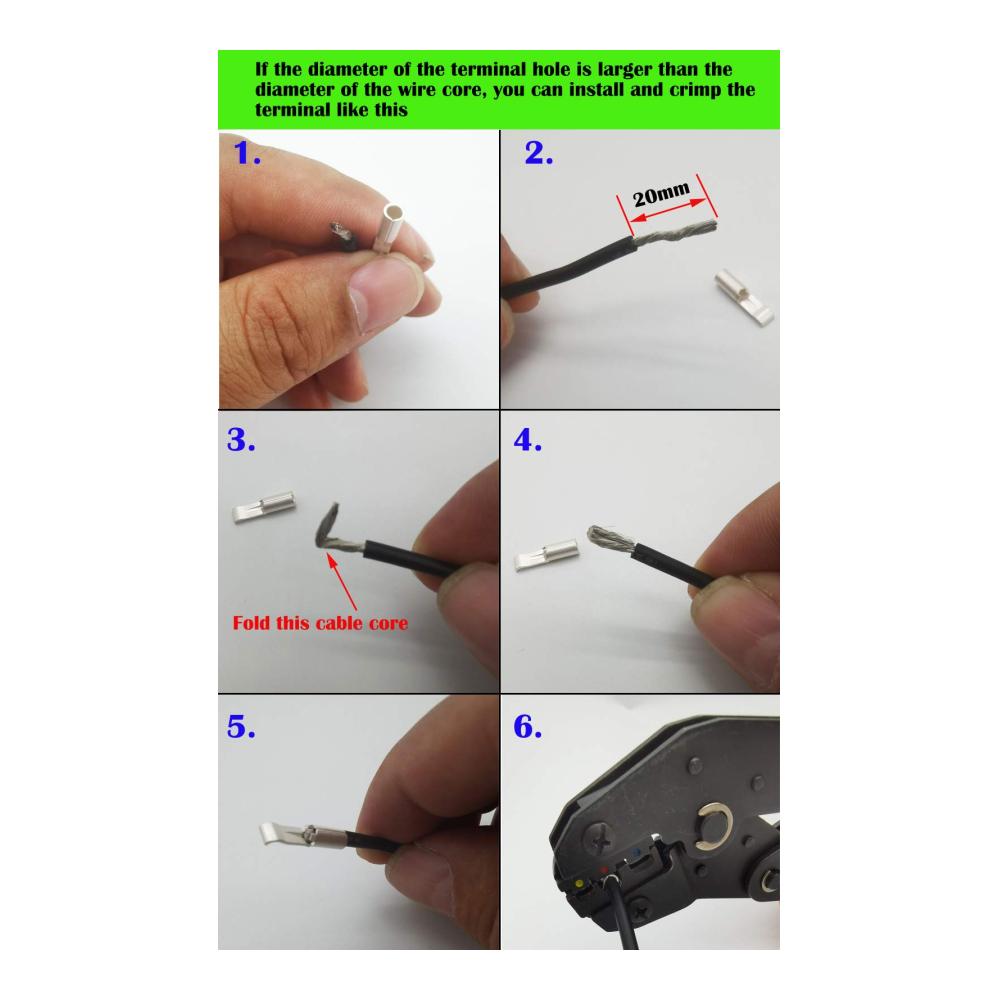 If the diameter of the terminal hole is larger than the diameter of the wire core, you can install and crimp the terminal like this

1.

2.

20mm

3.

Fold this cable core

4.

5.

6.