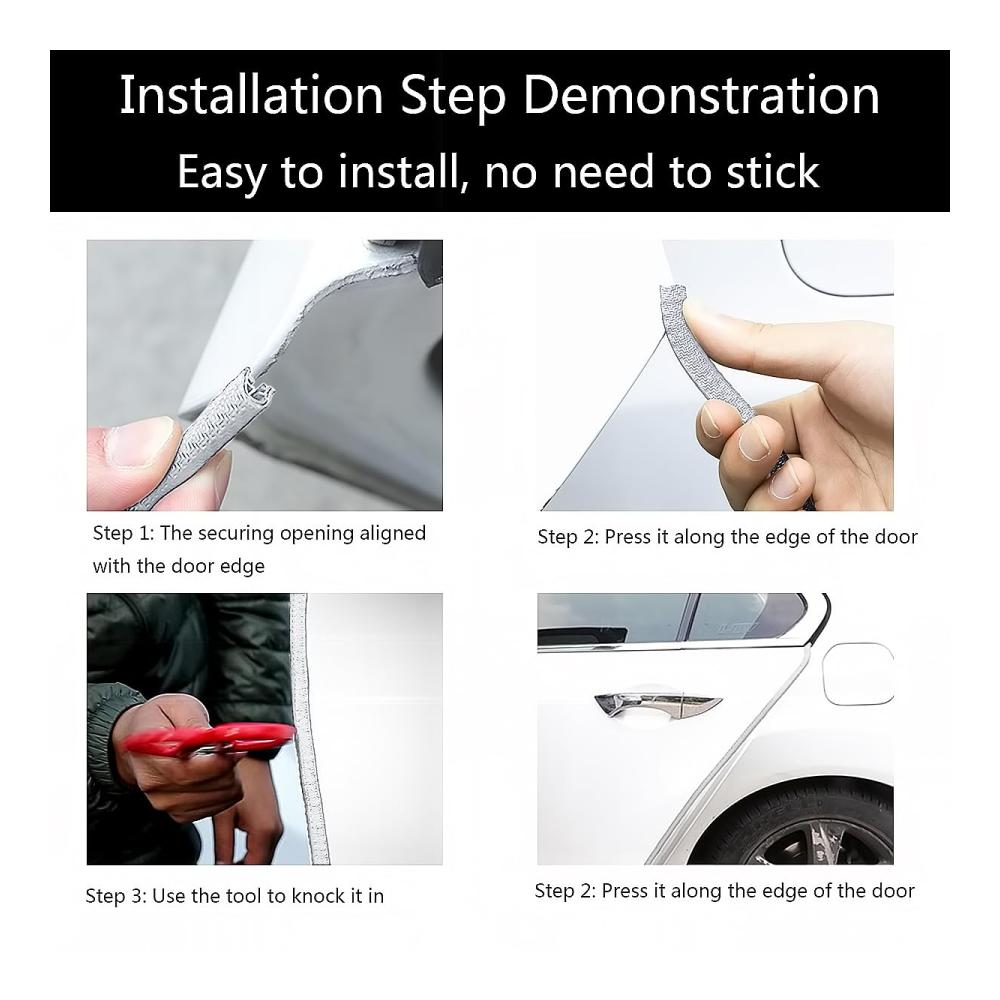 Installation Step Demonstration
Easy to install, no need to stick

Step 1: The securing opening aligned with the door edge

Step 2: Press it along the edge of the door

Step 3: Use the tool to knock it in

Step 2: Press it along the edge of the door