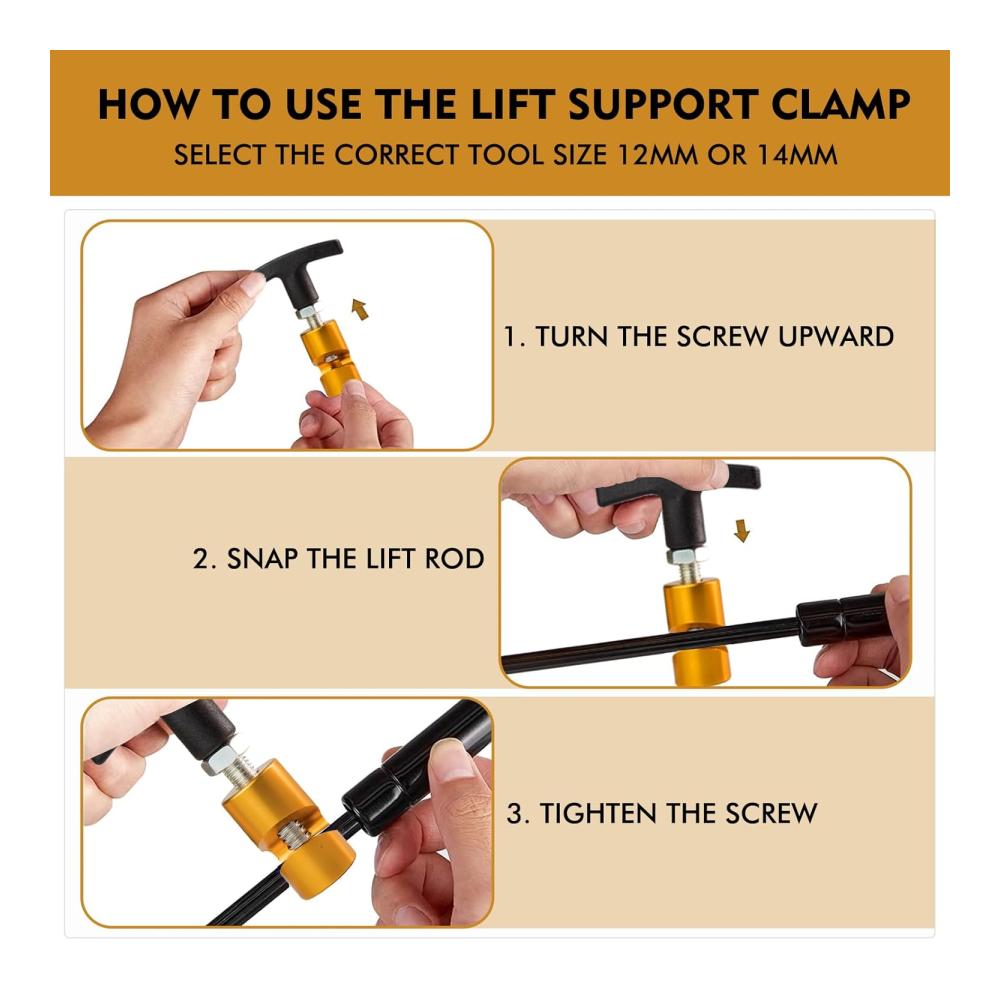 HOW TO USE THE LIFT SUPPORT CLAMP
SELECT THE CORRECT TOOL SIZE 12MM OR 14MM

1. TURN THE SCREW UPWARD

2. SNAP THE LIFT ROD

3. TIGHTEN THE SCREW