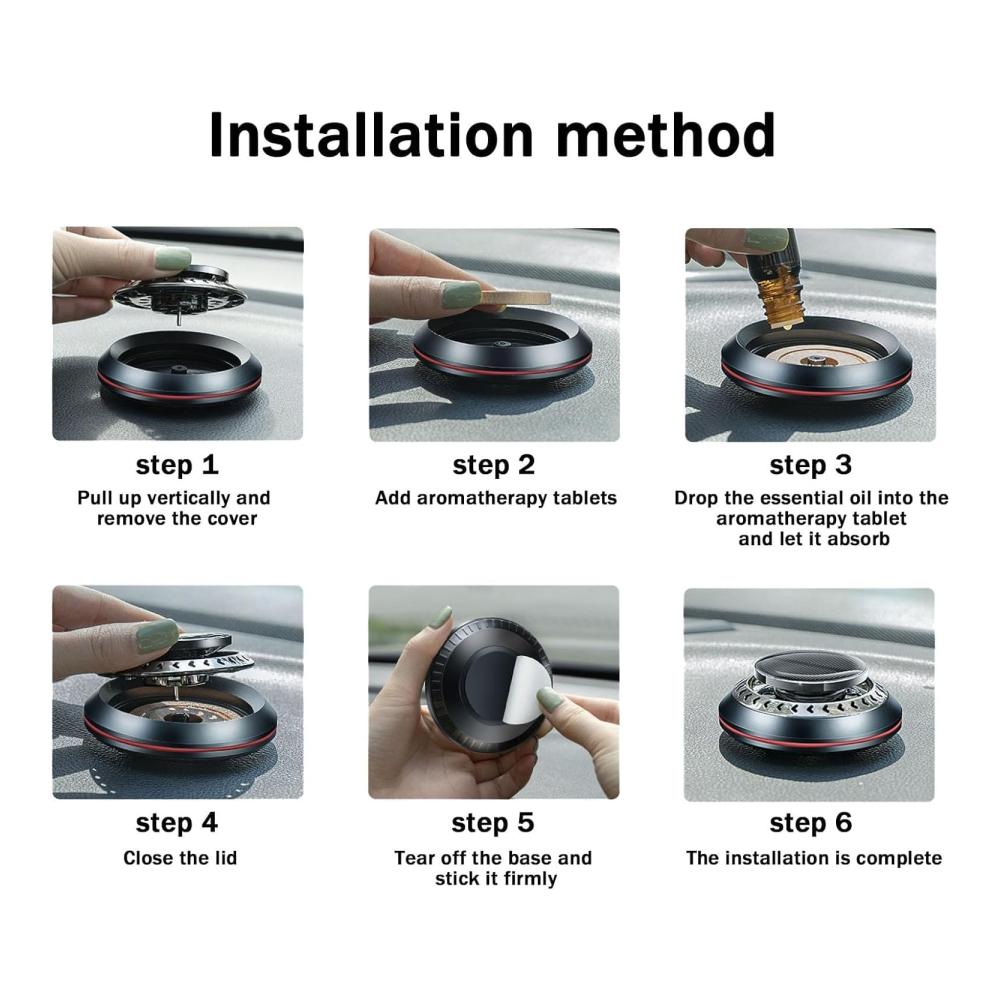 Installation method

step 1
Pull up vertically and remove the cover

step 2
Add aromatherapy tablets

step 3
Drop the essential oil into the aromatherapy tablet and let it absorb

step 4
Close the lid

step 5
Tear off the base and stick it firmly

step 6
The installation is complete