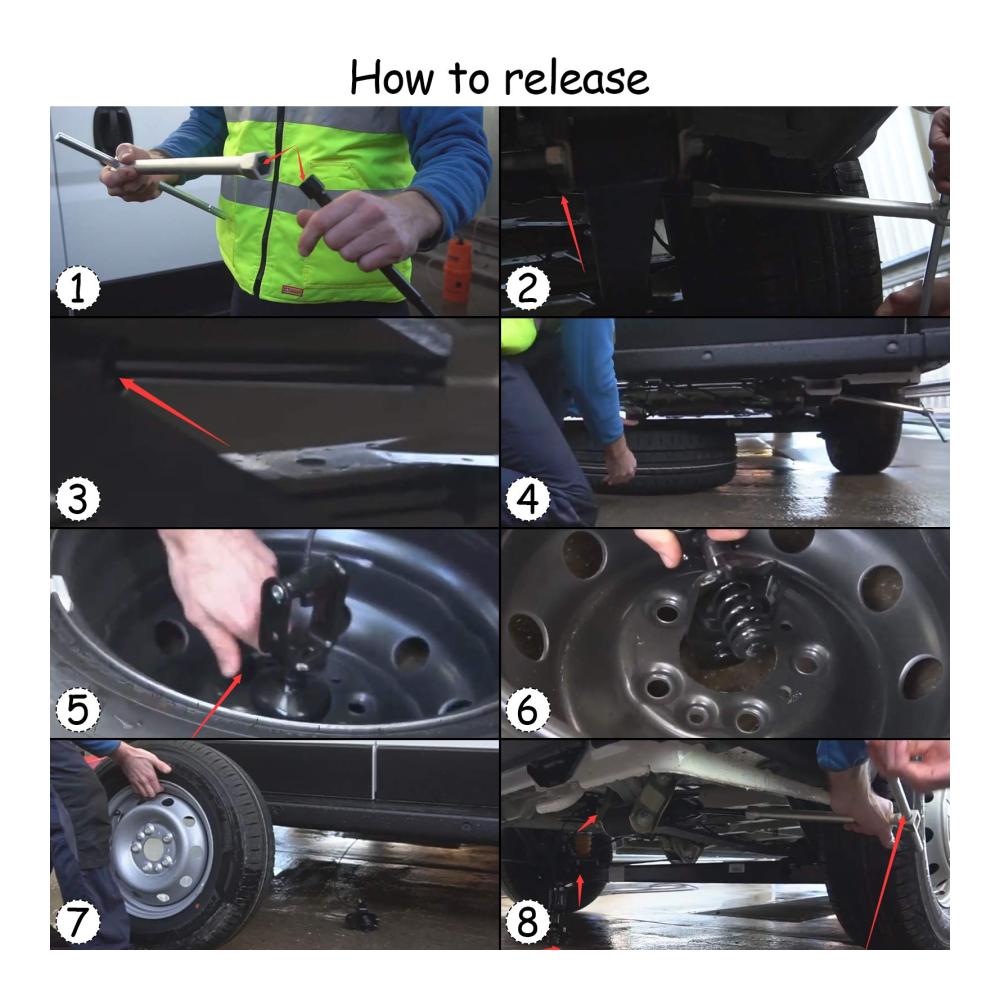 How to release

1

2

3

4

5

6

7

8