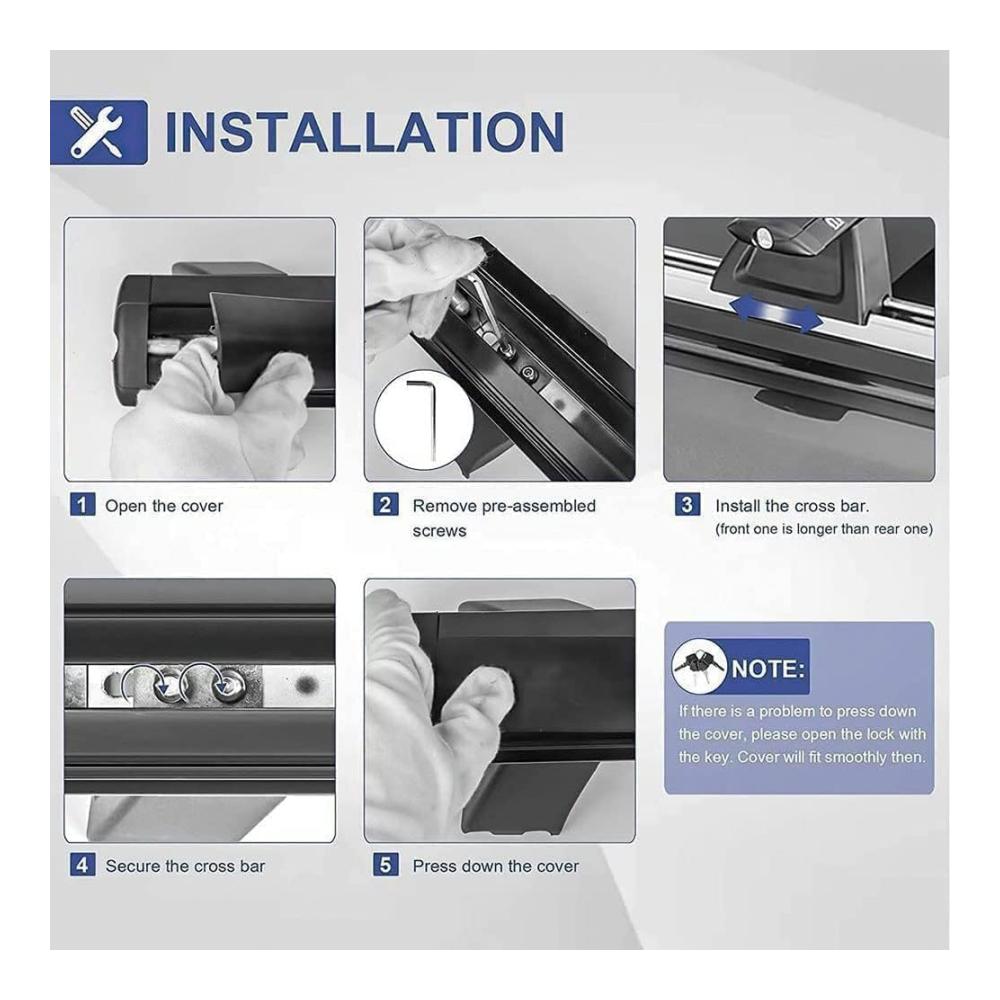 INSTALLATION

1 Open the cover

2 Remove pre-assembled screws

3 Install the cross bar.
(front one is longer than rear one)

4 Secure the cross bar

5 Press down the cover

NOTE:
If there is a problem to press down the cover, please open the lock with the key. Cover will fit smoothly then.