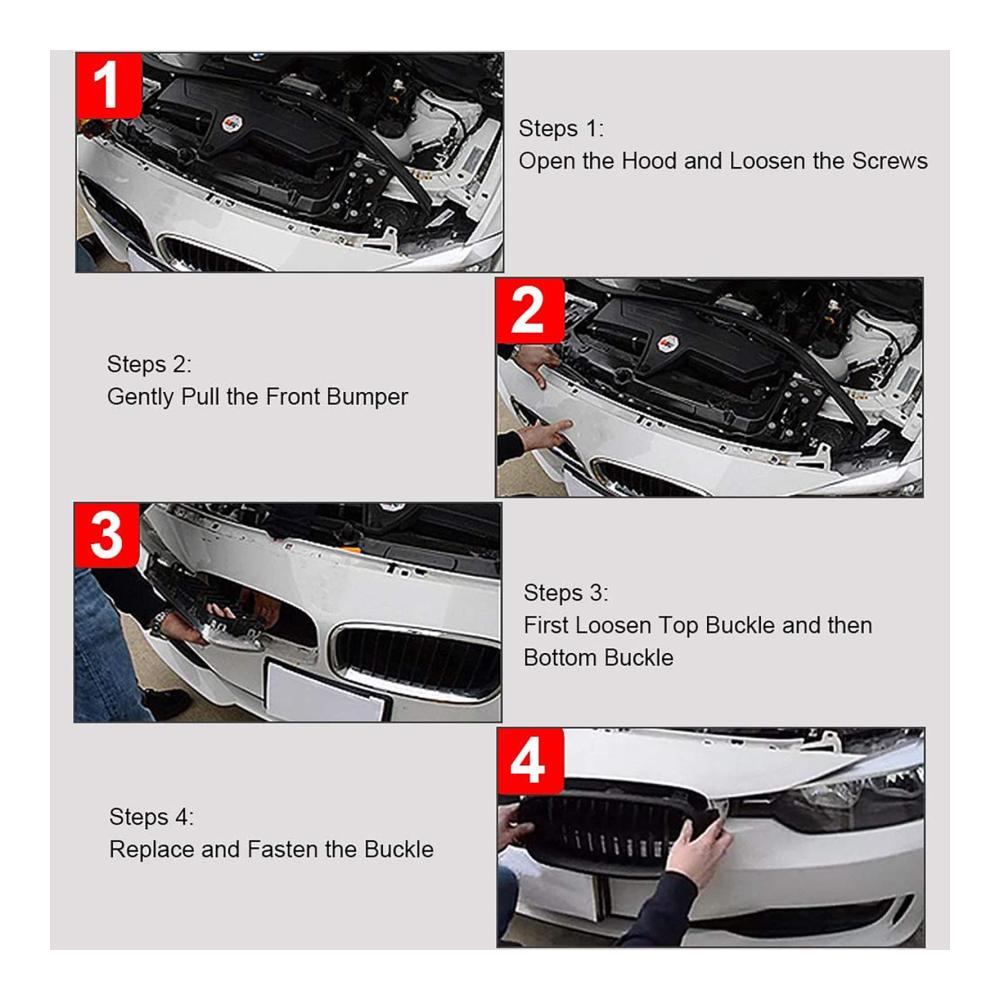 1

Steps 1:
Open the Hood and Loosen the Screws

2

Steps 2:
Gently Pull the Front Bumper

3

Steps 3:
First Loosen Top Buckle and then Bottom Buckle

4

Steps 4:
Replace and Fasten the Buckle