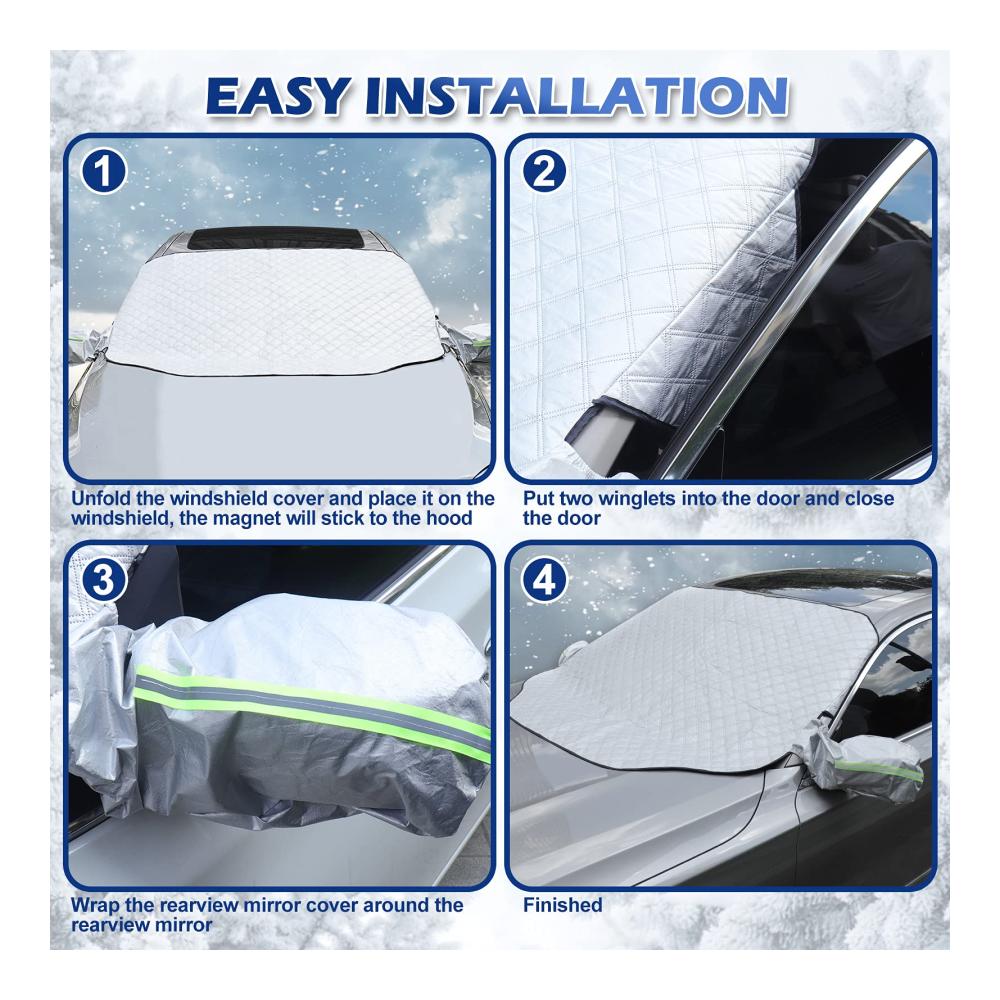 EASY INSTALLATION

1

Unfold the windshield cover and place it on the windshield, the magnet will stick to the hood

2

Put two winglets into the door and close the door

3

Wrap the rearview mirror cover around the rearview mirror

4

Finished