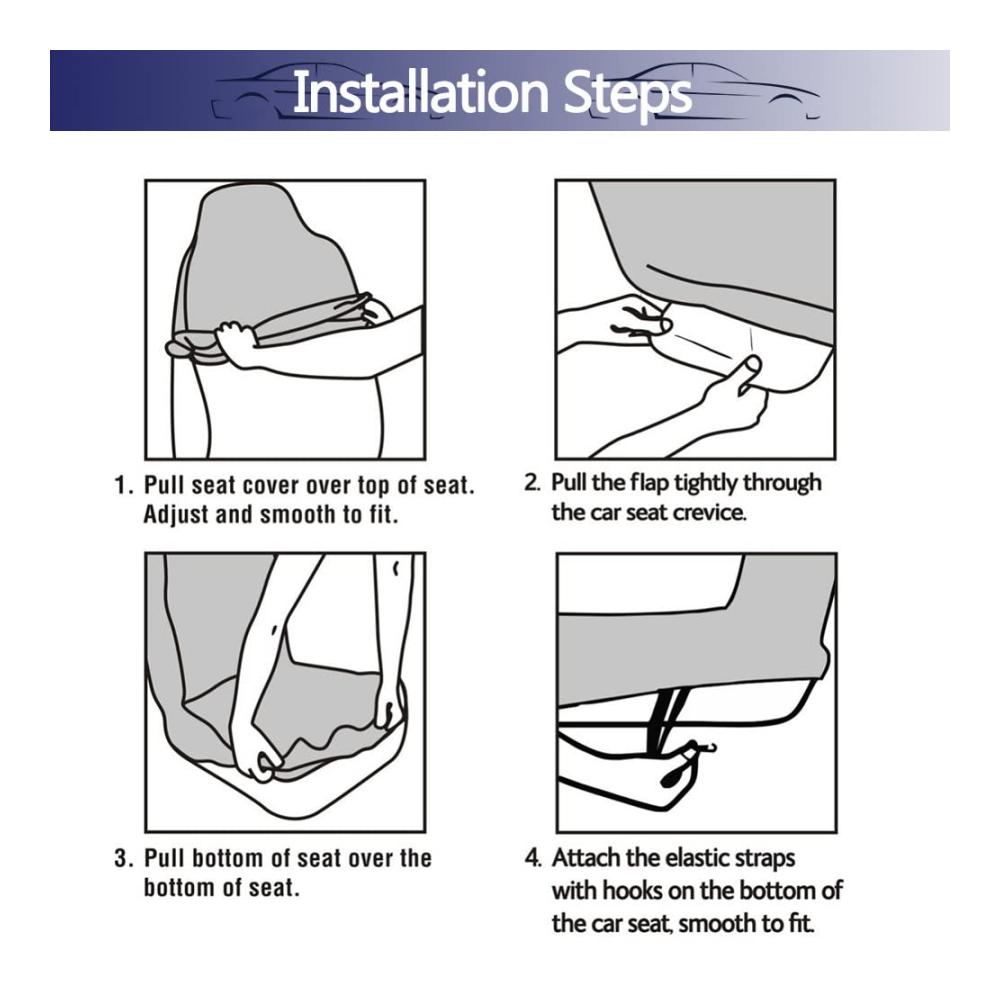 Installation Steps

1. Pull seat cover over top of seat. Adjust and smooth to fit.

2. Pull the flap tightly through the car seat crevice.

3. Pull bottom of seat over the bottom of seat.

4. Attach the elastic straps with hooks on the bottom of the car seat, smooth to fit.