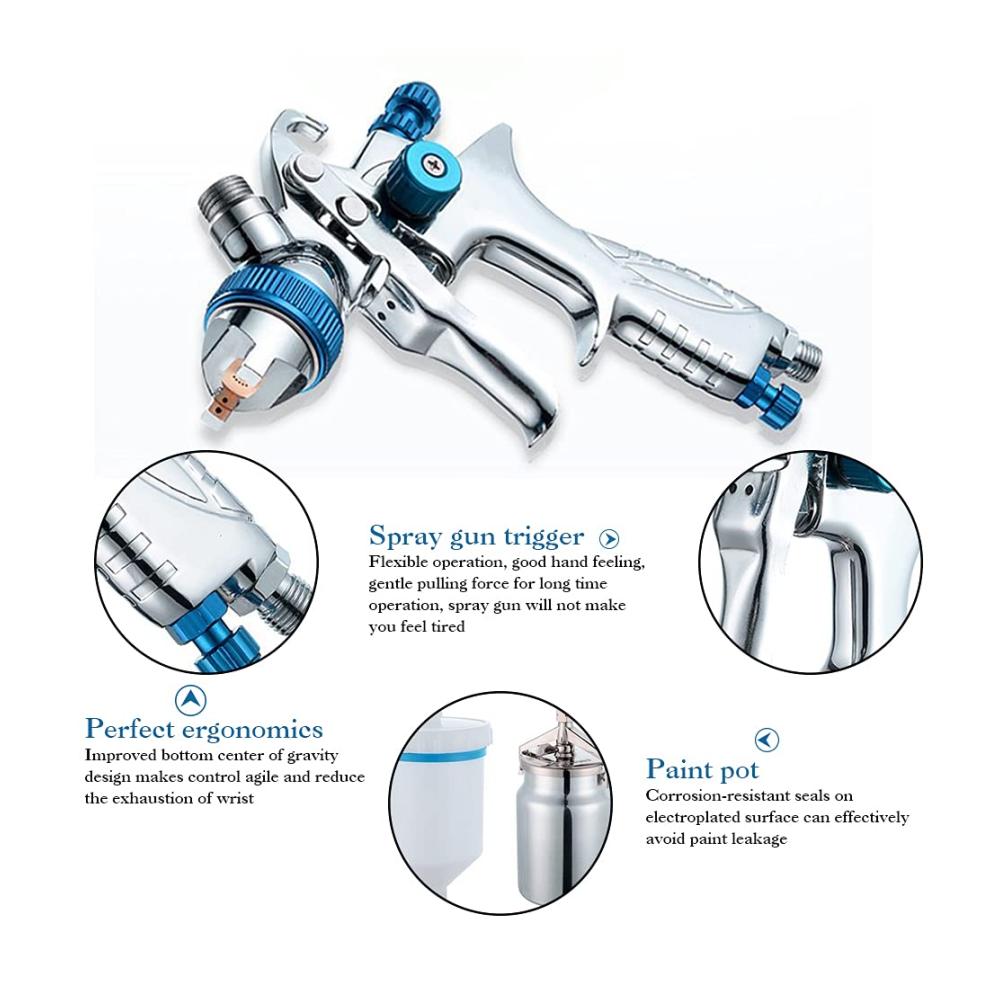 Spray gun trigger
Flexible operation, good hand feeling, gentle pulling force for long time operation, spray gun will not make you feel tired

Perfect ergonomics
Improved bottom center of gravity design makes control agile and reduce the exhaustion of wrist

Paint pot
Corrosion-resistant seals on electroplated surface can effectively avoid paint leakage