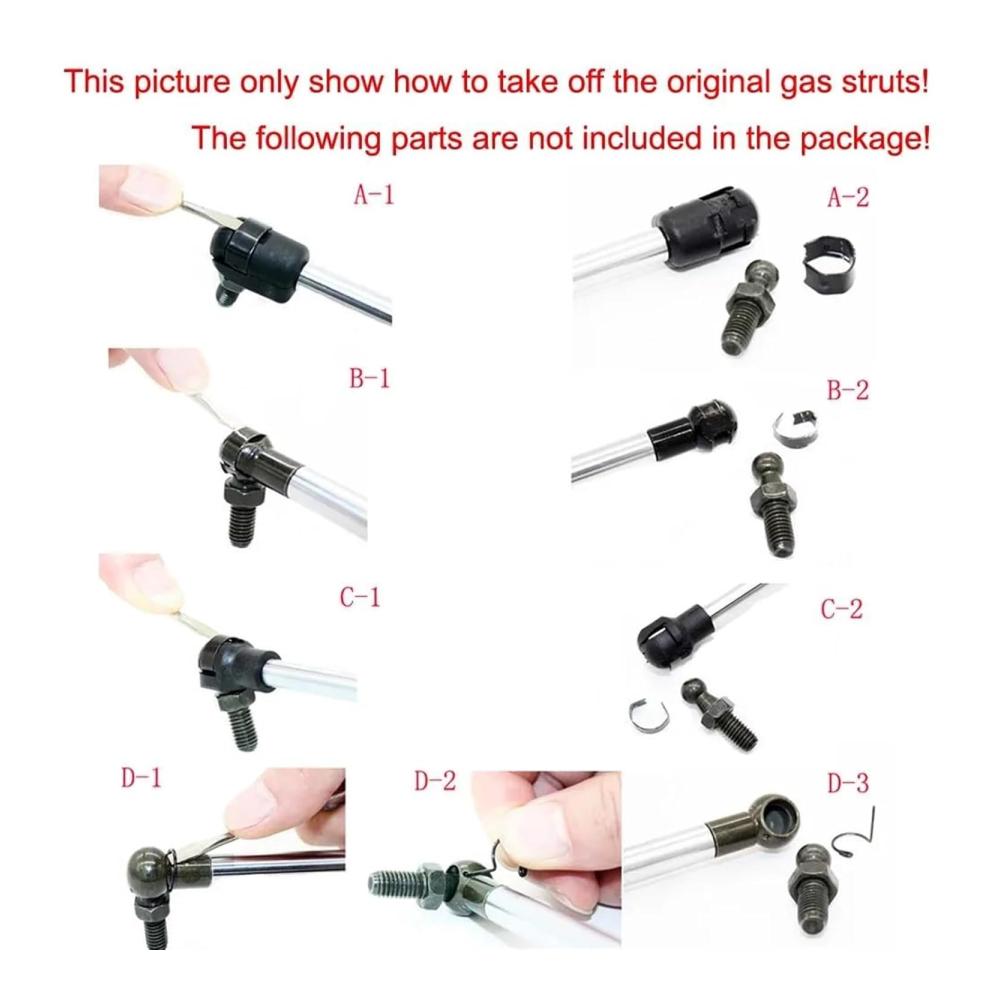 This picture only show how to take off the original gas struts!
The following parts are not included in the package!

A-1

A-2

B-1

B-2

C-1

C-2

D-1

D-2

D-3