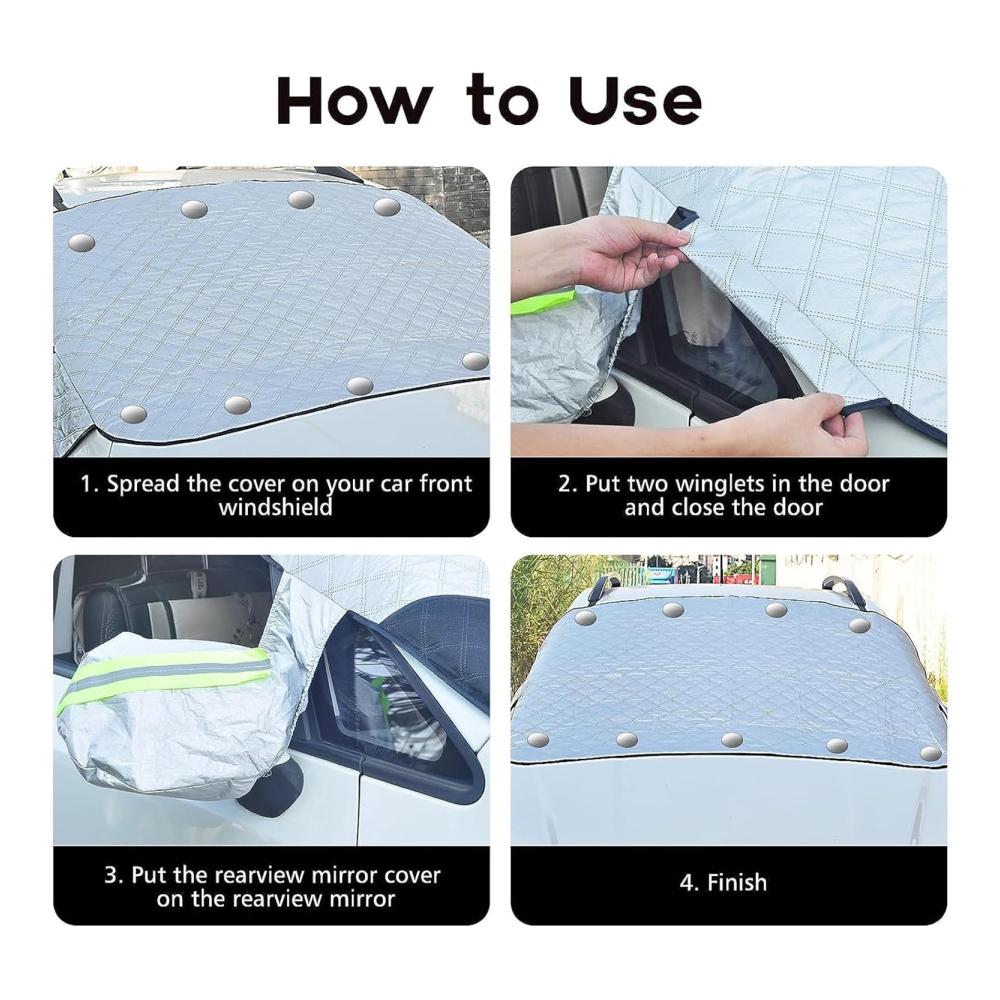 How to Use

1. Spread the cover on your car front windshield

2. Put two winglets in the door and close the door

3. Put the rearview mirror cover on the rearview mirror

4. Finish