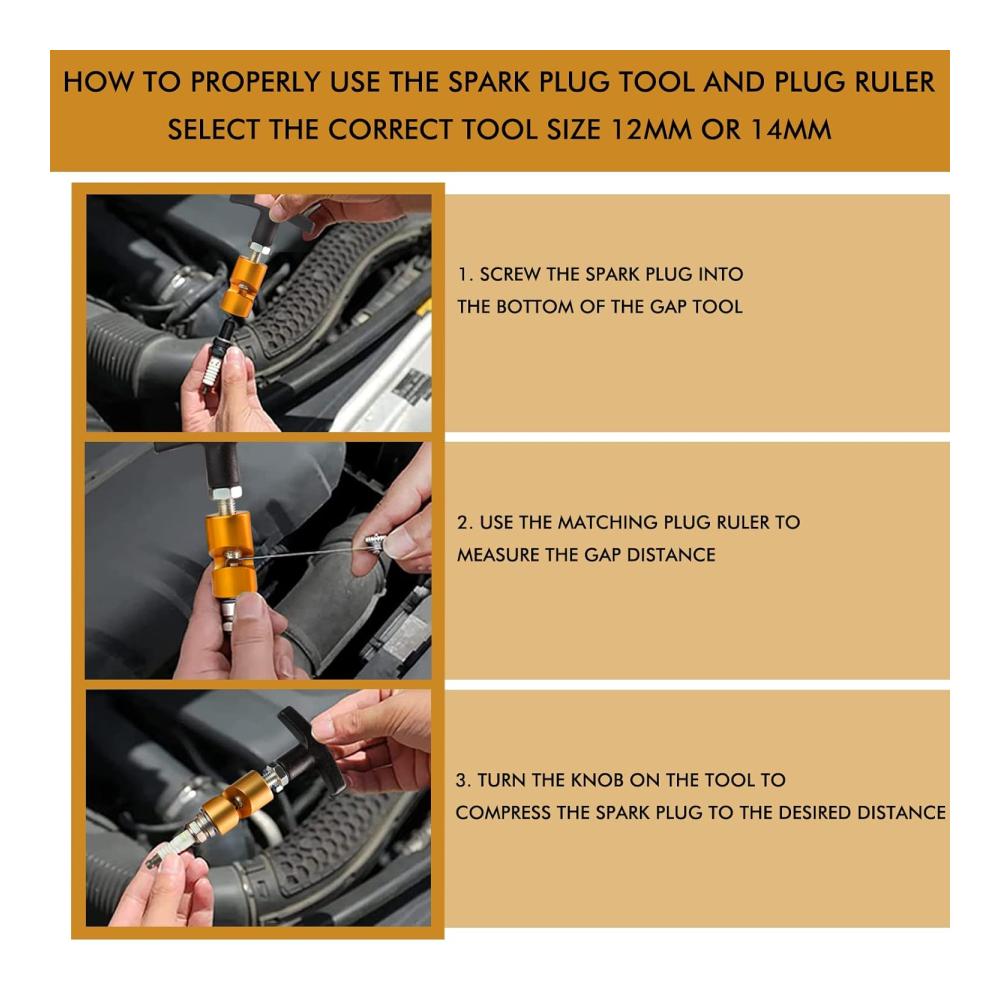 HOW TO PROPERLY USE THE SPARK PLUG TOOL AND PLUG RULER
SELECT THE CORRECT TOOL SIZE 12MM OR 14MM

1. SCREW THE SPARK PLUG INTO THE BOTTOM OF THE GAP TOOL

2. USE THE MATCHING PLUG RULER TO MEASURE THE GAP DISTANCE

3. TURN THE KNOB ON THE TOOL TO COMPRESS THE SPARK PLUG TO THE DESIRED DISTANCE