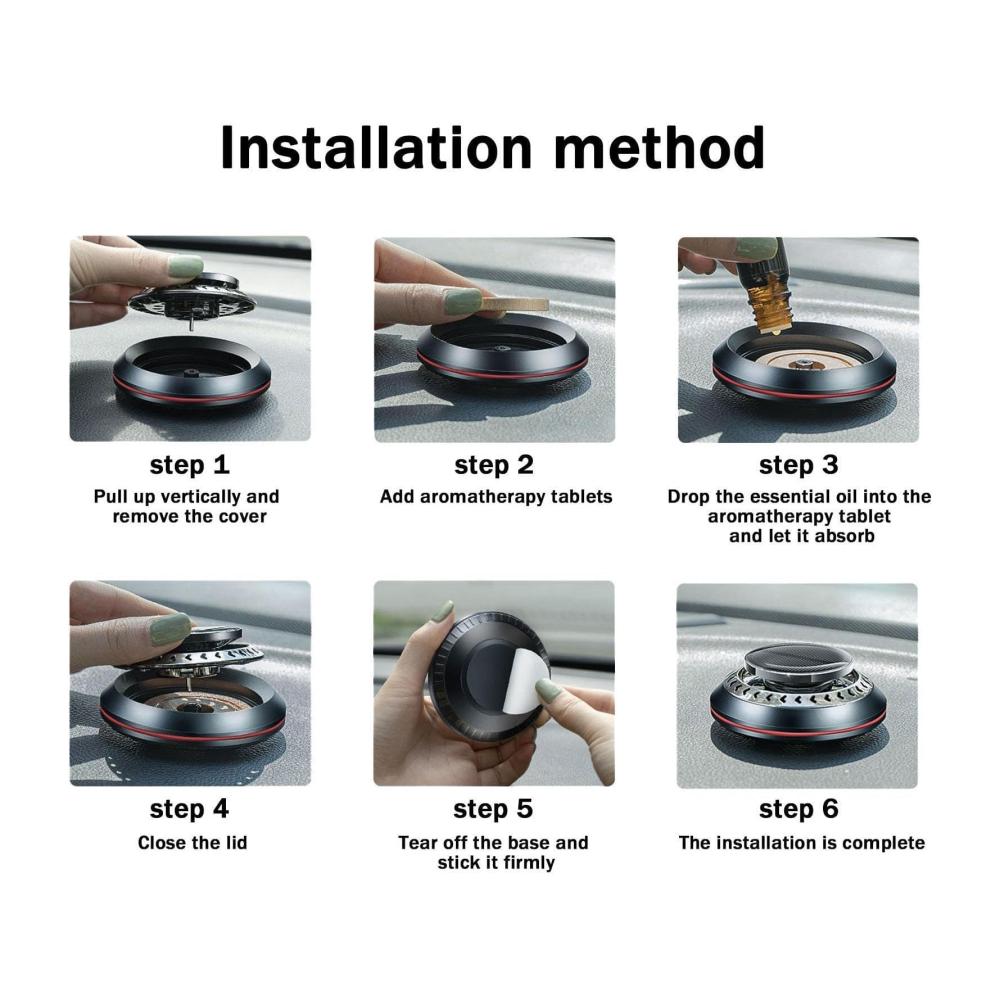 Installation method

step 1
Pull up vertically and remove the cover

step 2
Add aromatherapy tablets

step 3
Drop the essential oil into the aromatherapy tablet and let it absorb

step 4
Close the lid

step 5
Tear off the base and stick it firmly

step 6
The installation is complete