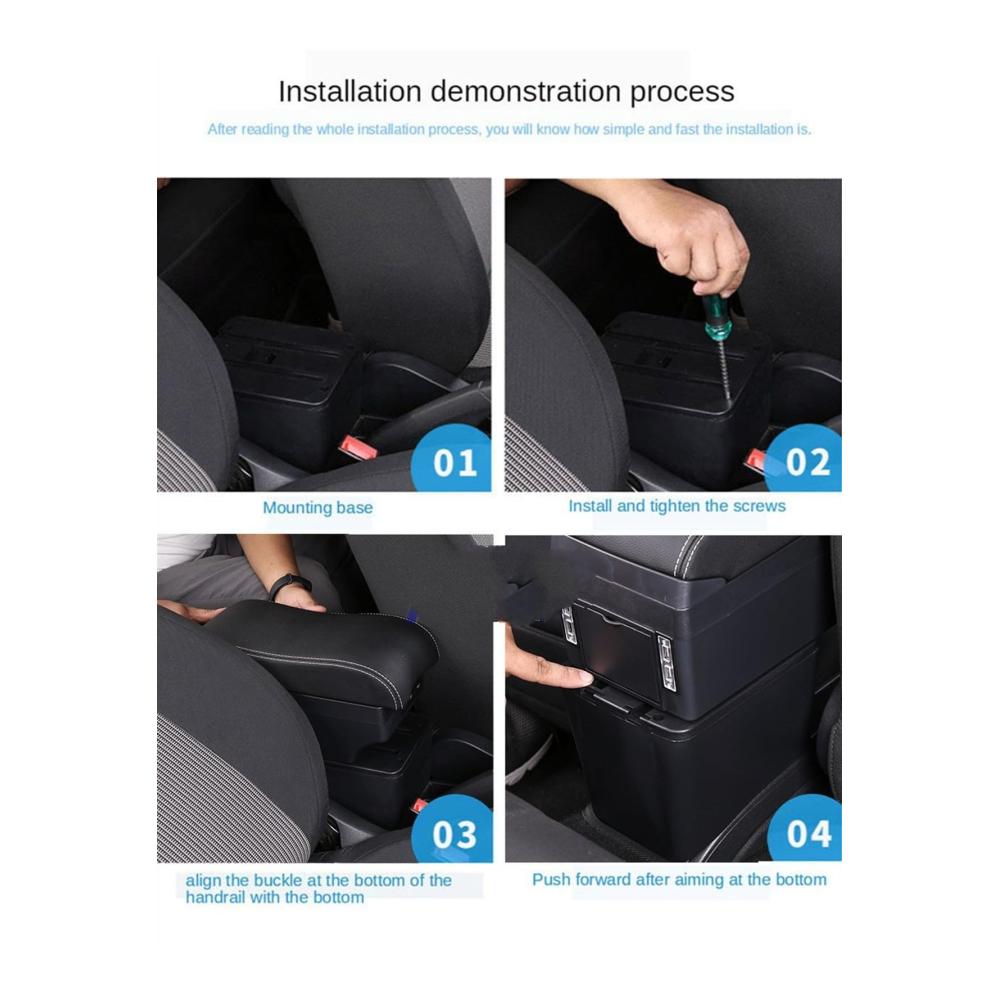 Installation demonstration process

After reading the whole installation process, you will know how simple and fast the installation is.

01

Mounting base

02

Install and tighten the screws

03

align the buckle at the bottom of the handrail with the bottom

04

Push forward after aiming at the bottom