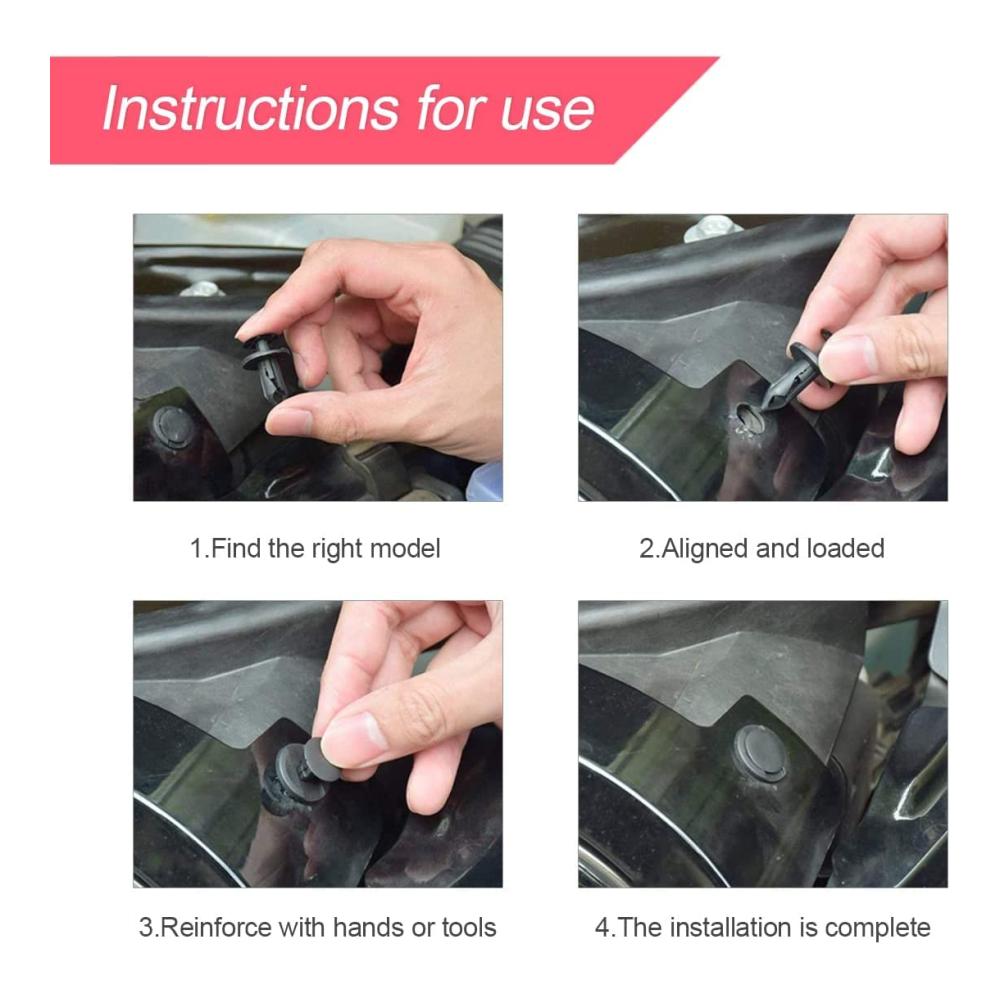 Instructions for use

1.Find the right model

2.Aligned and loaded

3.Reinforce with hands or tools

4.The installation is complete