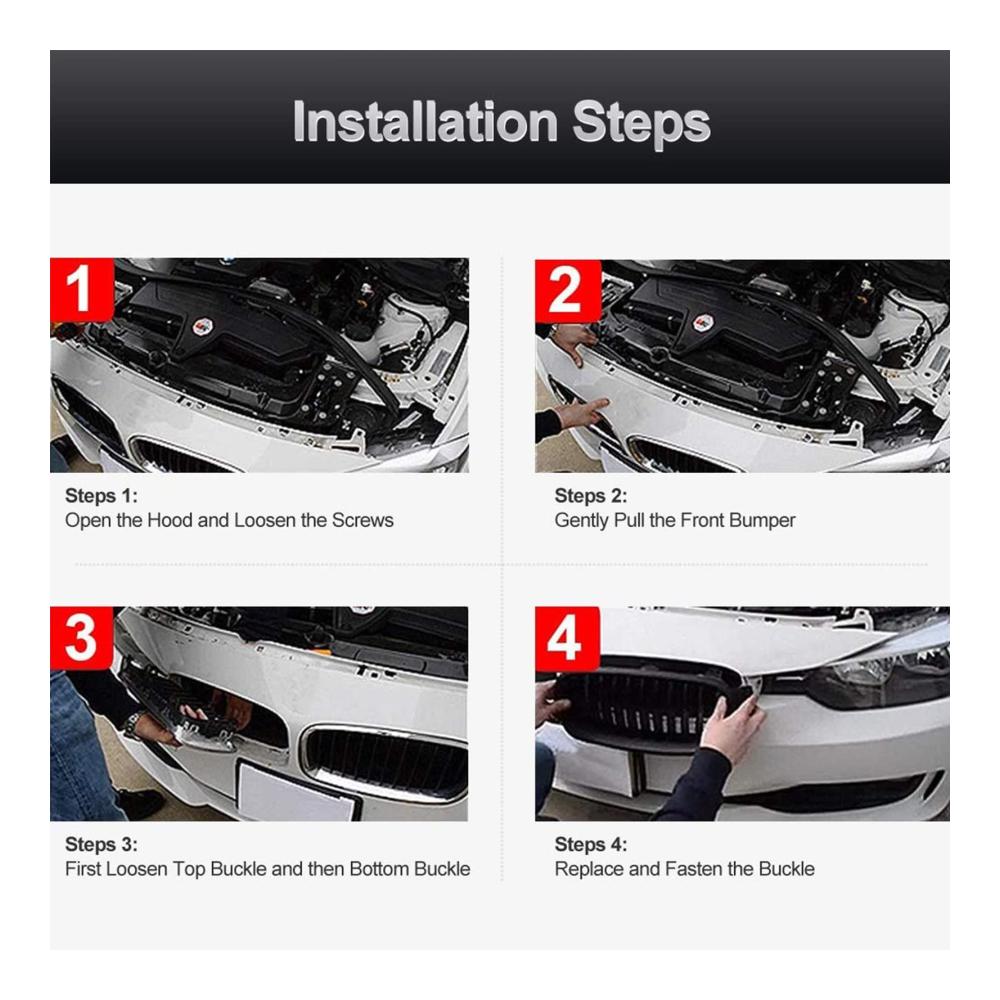 Installation Steps

1

Steps 1:
Open the Hood and Loosen the Screws

2

Steps 2:
Gently Pull the Front Bumper

3

Steps 3:
First Loosen Top Buckle and then Bottom Buckle

4

Steps 4:
Replace and Fasten the Buckle