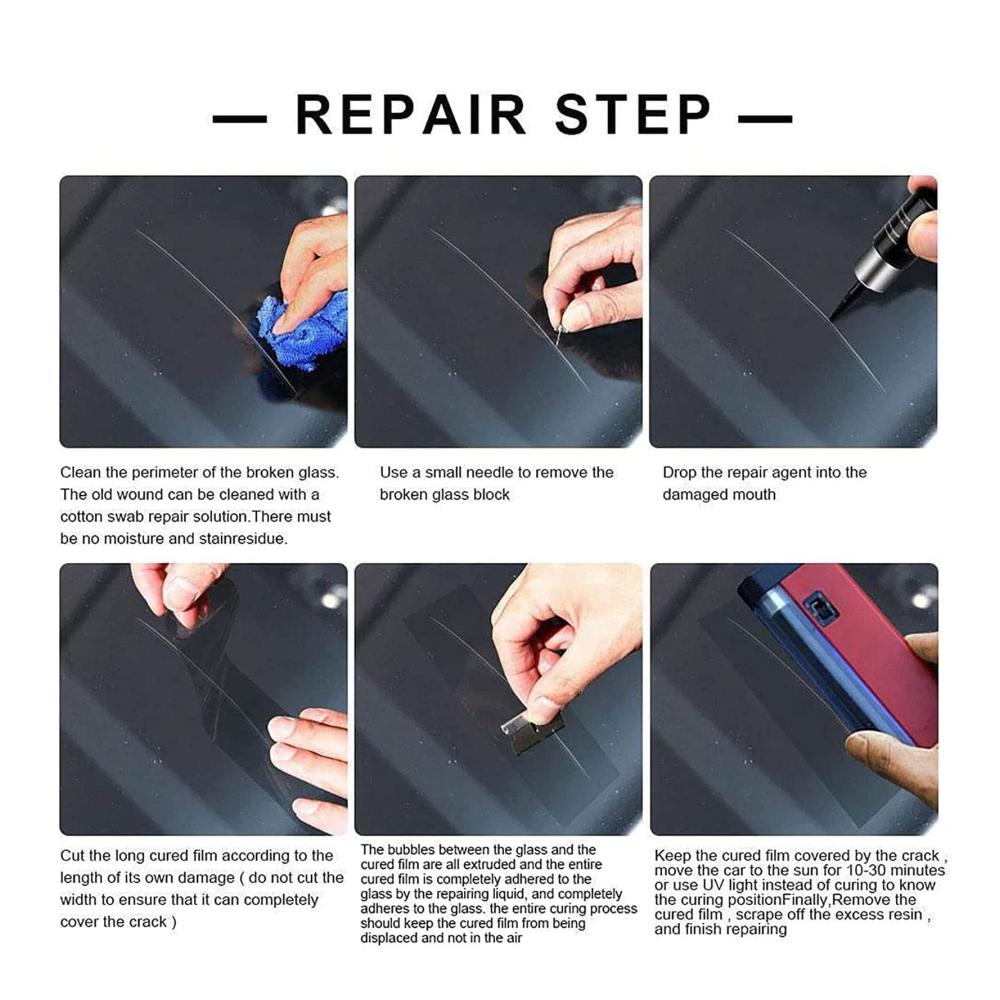 — REPAIR STEP —

Clean the perimeter of the broken glass. The old wound can be cleaned with a cotton swab repair solution.There must be no moisture and stainresidue.

Use a small needle to remove the broken glass block

Drop the repair agent into the damaged mouth

Cut the long cured film according to the length of its own damage ( do not cut the width to ensure that it can completely cover the crack )

The bubbles between the glass and the cured film are all extruded and the entire cured film is completely adhered to the glass by the repairing liquid, and completely adheres to the glass. the entire curing process should keep the cured film from being displaced and not in the air

Keep the cured film covered by the crack , move the car to the sun for 10-30 minutes or use UV light instead of curing to know the curing positionFinally,Remove the cured film , scrape off the excess resin , and finish repairing