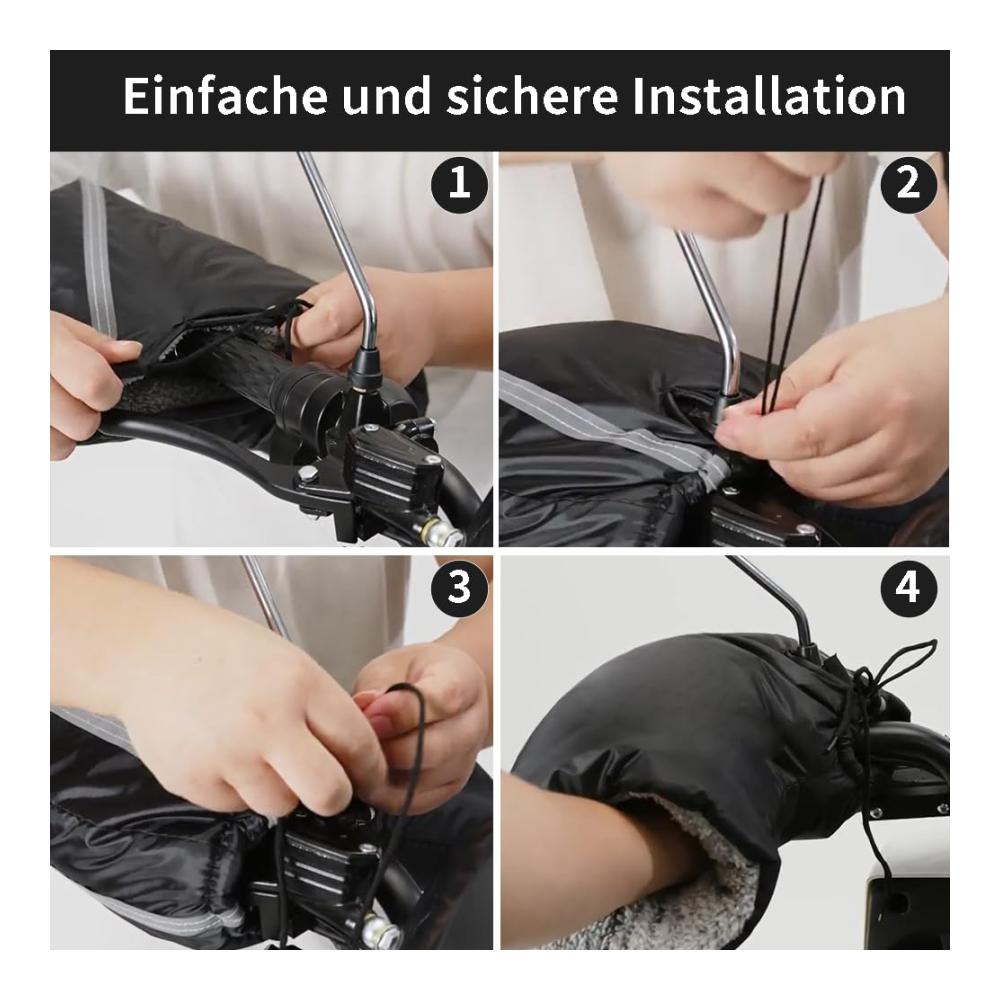 Einfache und sichere Installation

1

2

3

4